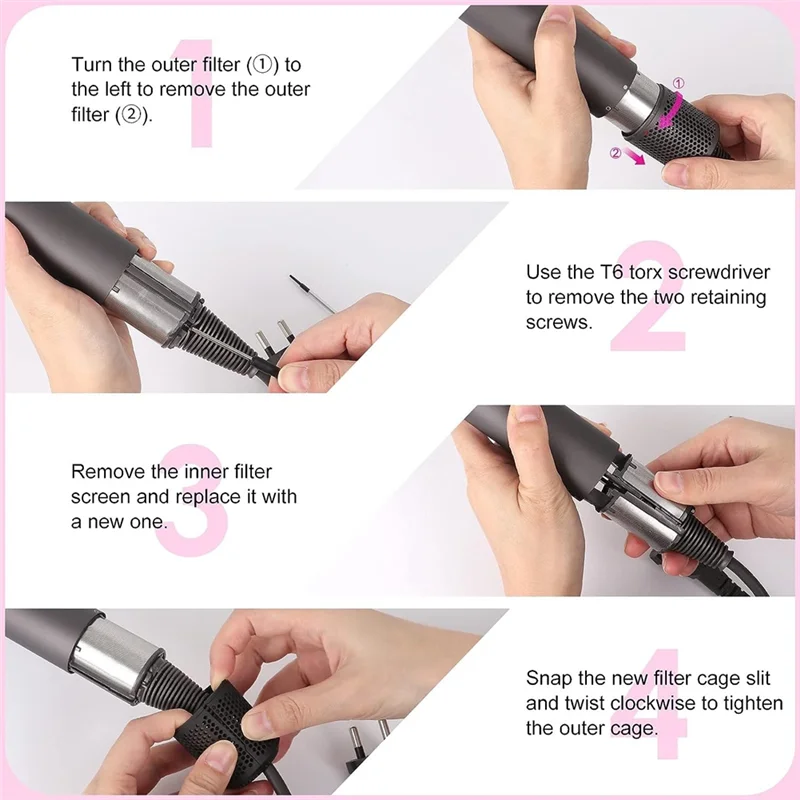 1

Turn the outer filter (①) to the left to remove the outer filter (②).

①
②

2

Use the T6 torx screwdriver to remove the two retaining screws.

3

Remove the inner filter screen and replace it with a new one.

4

Snap the new filter cage slit and twist clockwise to tighten the outer cage.