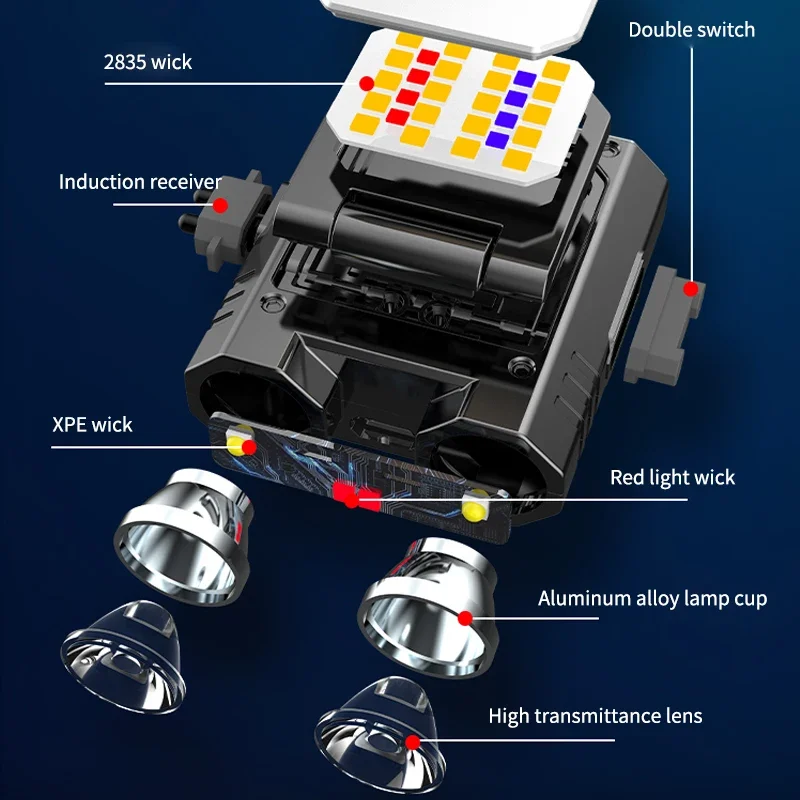 Double switch

2835 wick

Induction receiver

XPE wick

Red light wick

Aluminum alloy lamp cup

High transmittance lens