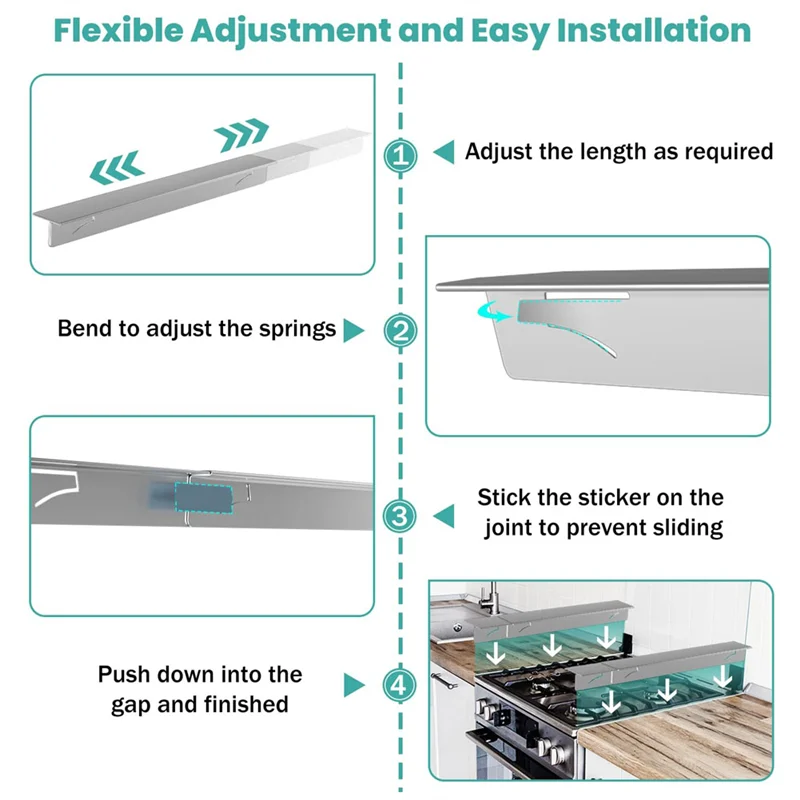 Flexible Adjustment and Easy Installation

1 Adjust the length as required

Bend to adjust the springs 2

3 Stick the sticker on the joint to prevent sliding

Push down into the gap and finished 4