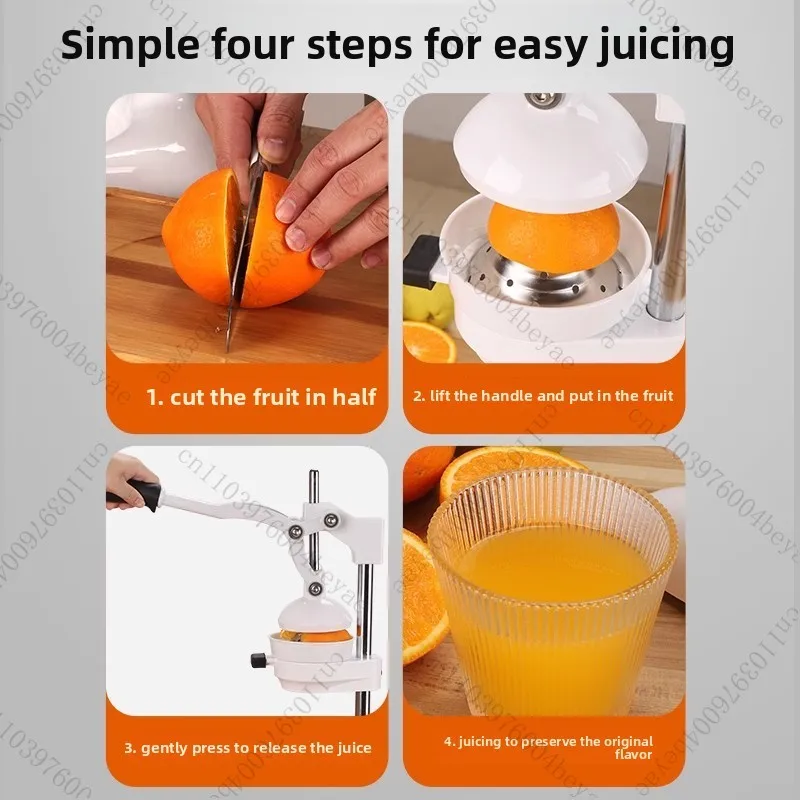 Simple four steps for easy juicing

1. cut the fruit in half

2. lift the handle and put in the fruit

3. gently press to release the juice

4. juicing to preserve the original flavor

cn1103976004beyae