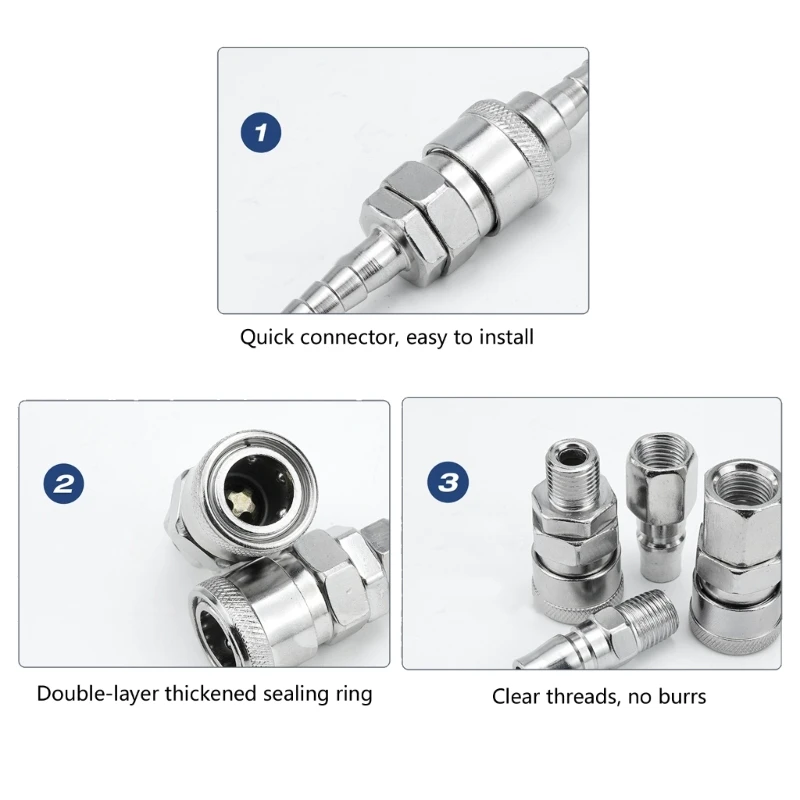 1

Quick connector, easy to install

2

Double-layer thickened sealing ring

3

Clear threads, no burrs