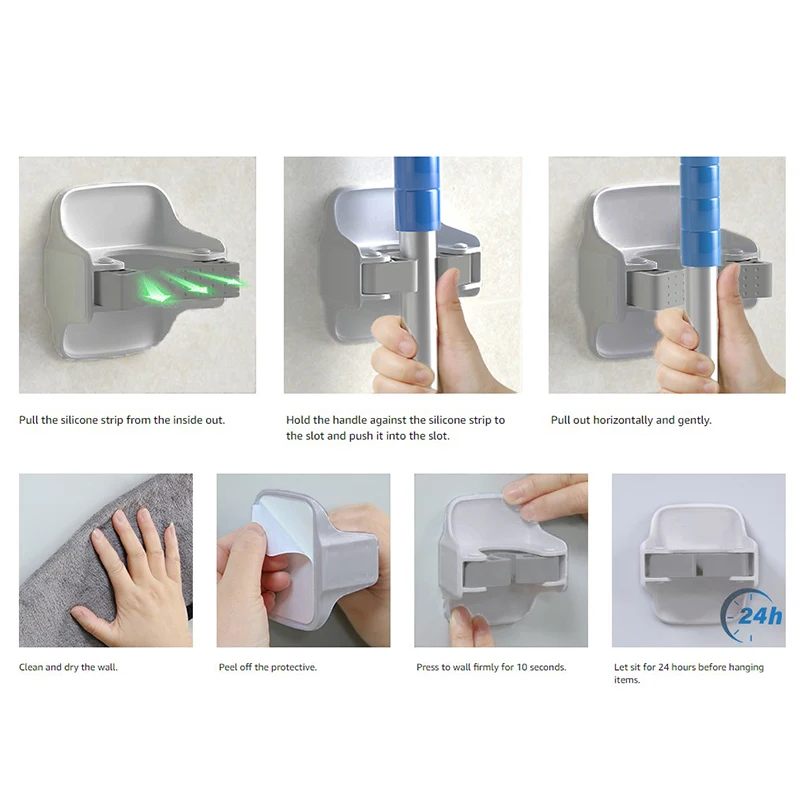 Pull the silicone strip from the inside out.

Hold the handle against the silicone strip to the slot and push it into the slot.

Pull out horizontally and gently.

Clean and dry the wall.

Peel off the protective.

Press to wall firmly for 10 seconds.

24h

Let sit for 24 hours before hanging items.