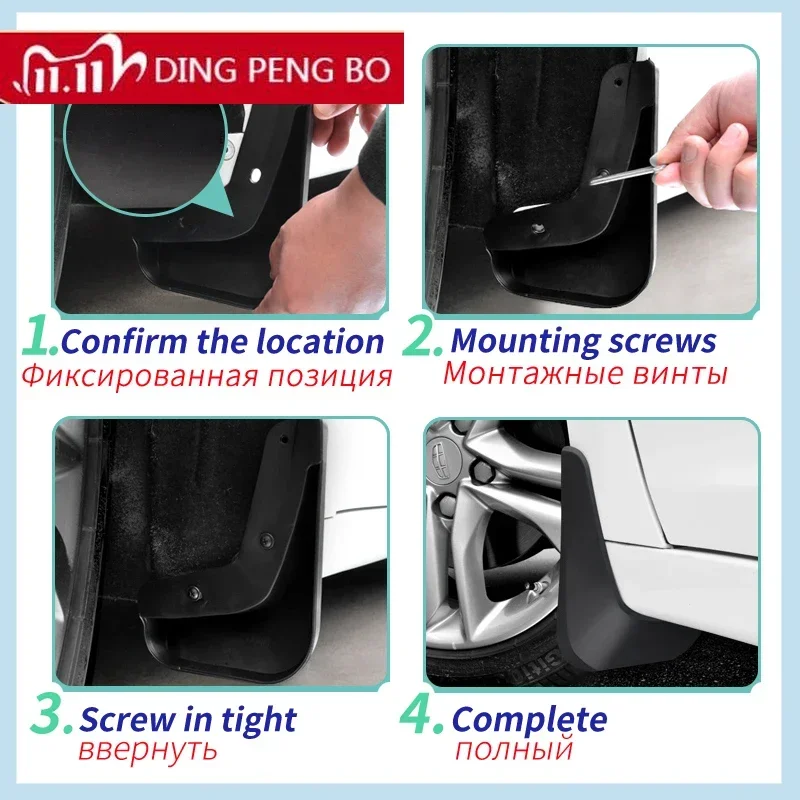 11.11 DING PENG BO

1. Confirm the location
Фиксированная позиция

2. Mounting screws
Монтажные винты

3. Screw in tight
ввернуть

4. Complete
полный