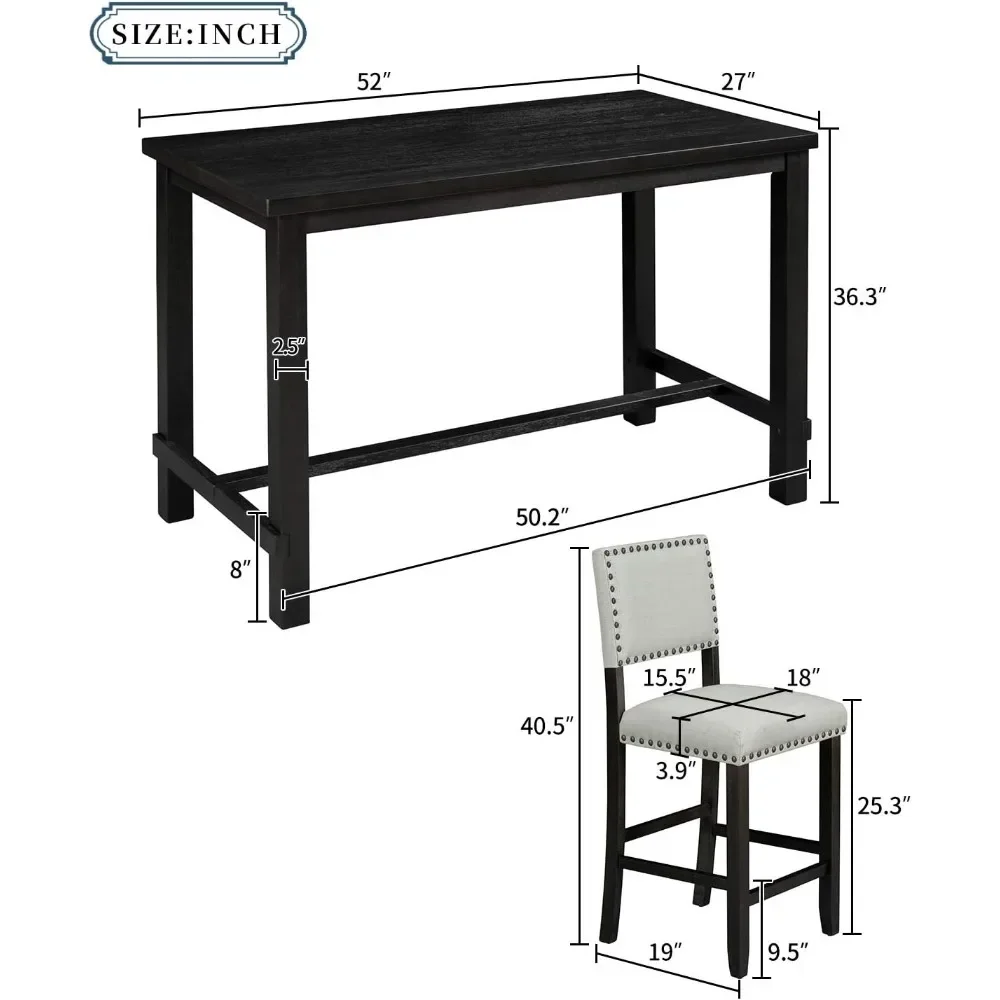 SIZE:INCH

52″

27″

36.3″

2.5″

50.2″

8″

15.5″

18″

40.5″

3.9″

25.3″

19″

9.5″