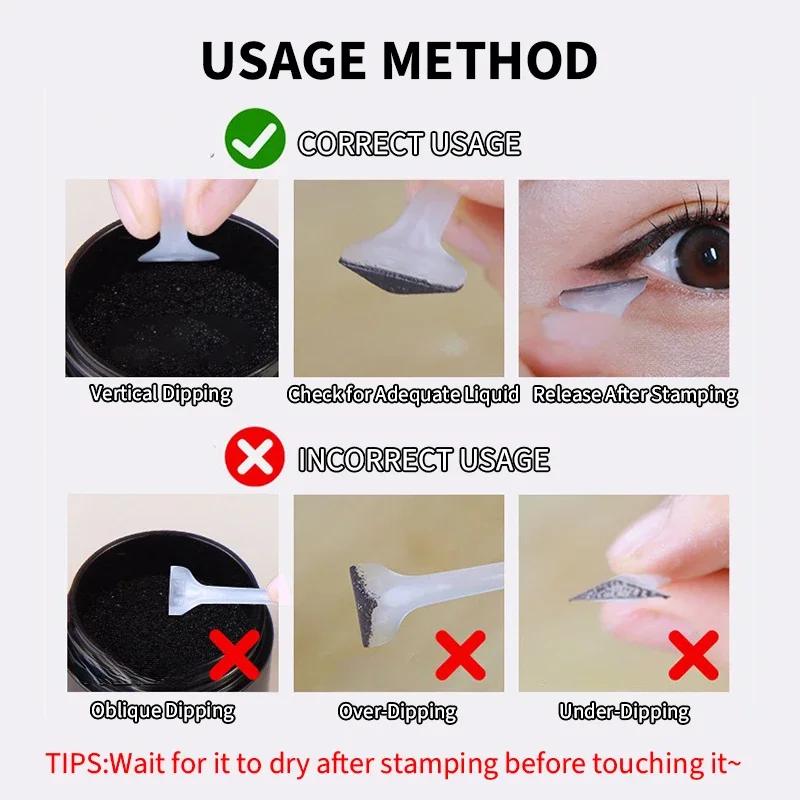 USAGE METHOD

CORRECT USAGE

Vertical Dipping

Check for Adequate Liquid

Release After Stamping

INCORRECT USAGE

Oblique Dipping

Over-Dipping

Under-Dipping

TIPS:Wait for it to dry after stamping before touching it~