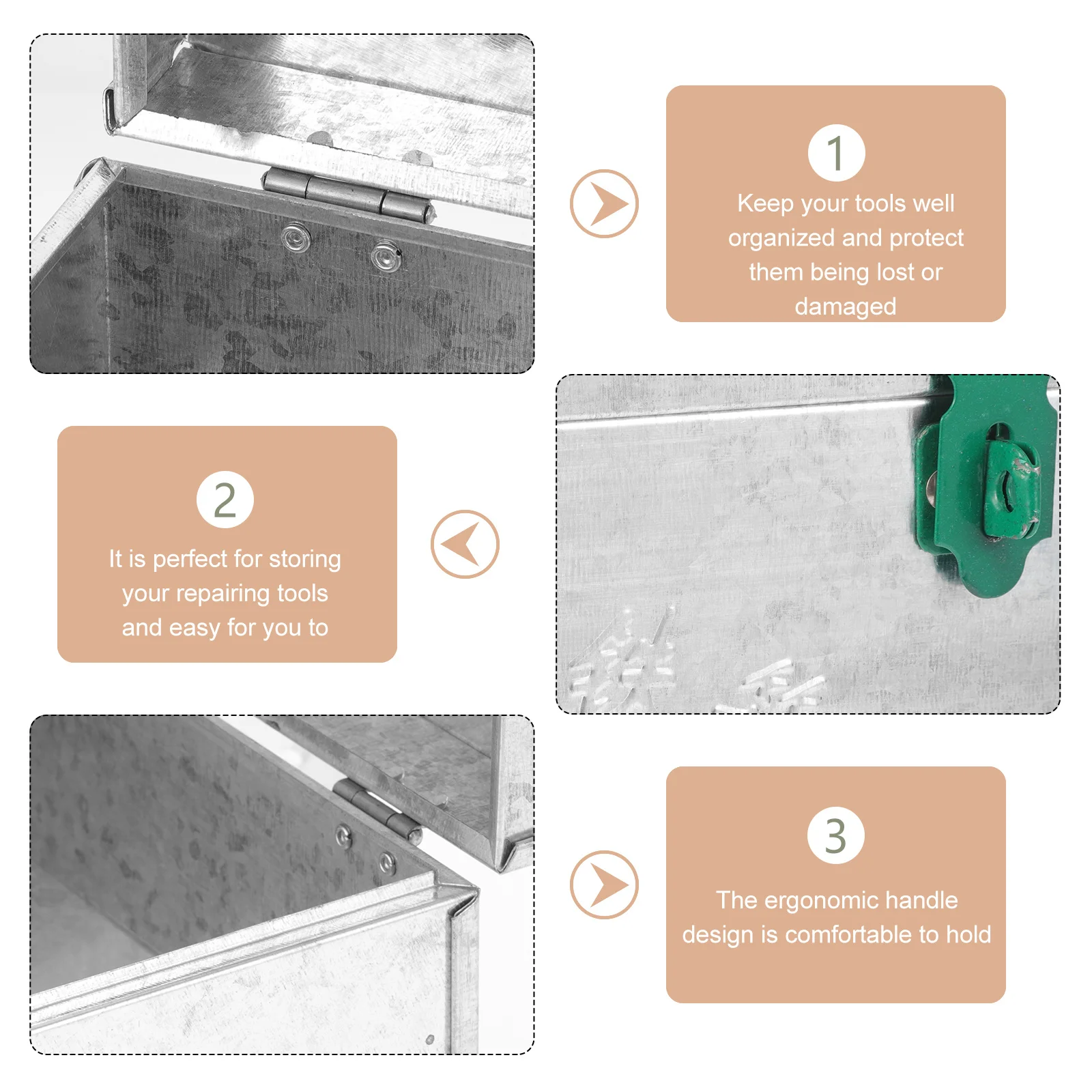 1
Keep your tools well organized and protect them being lost or damaged

2
It is perfect for storing your repairing tools and easy for you to

3
The ergonomic handle design is comfortable to hold