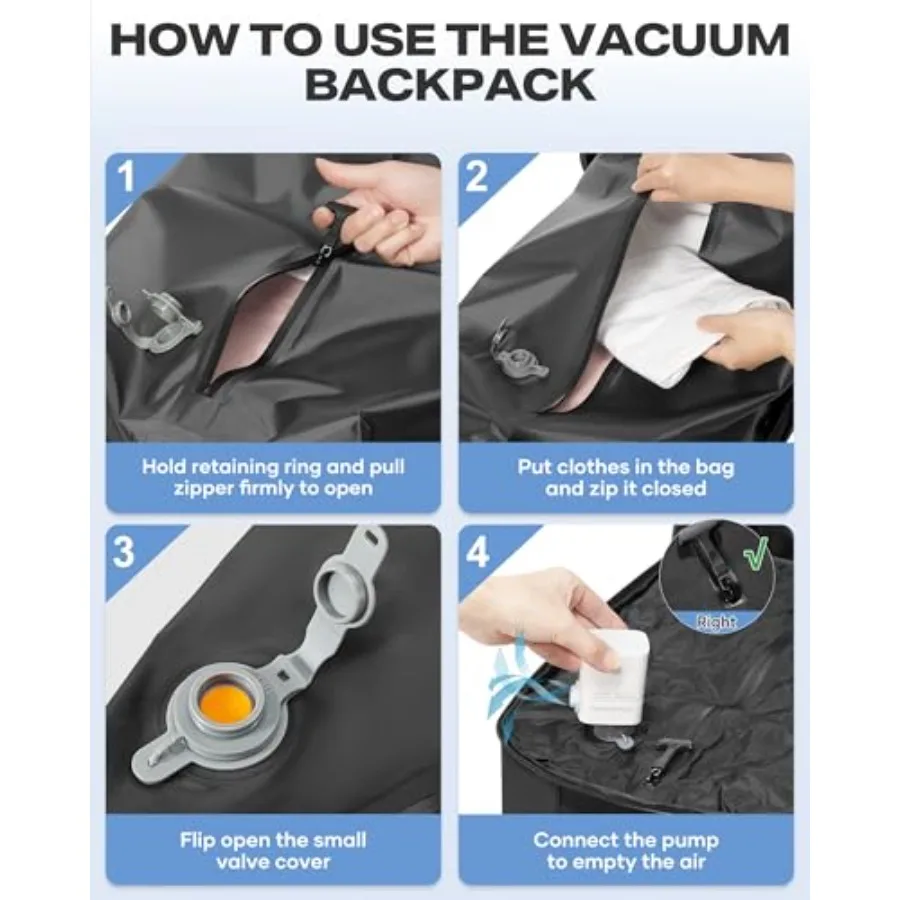 HOW TO USE THE VACUUM BACKPACK

1

Hold retaining ring and pull zipper firmly to open

2

Put clothes in the bag and zip it closed

3

Flip open the small valve cover

4

Right

Connect the pump to empty the air