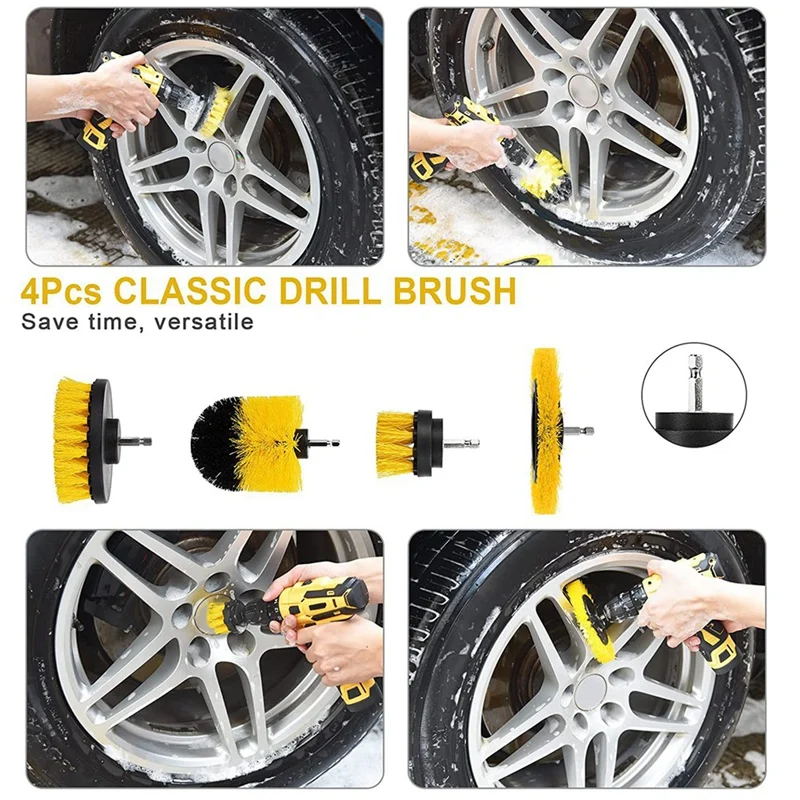 4Pcs CLASSIC DRILL BRUSH
Save time, versatile