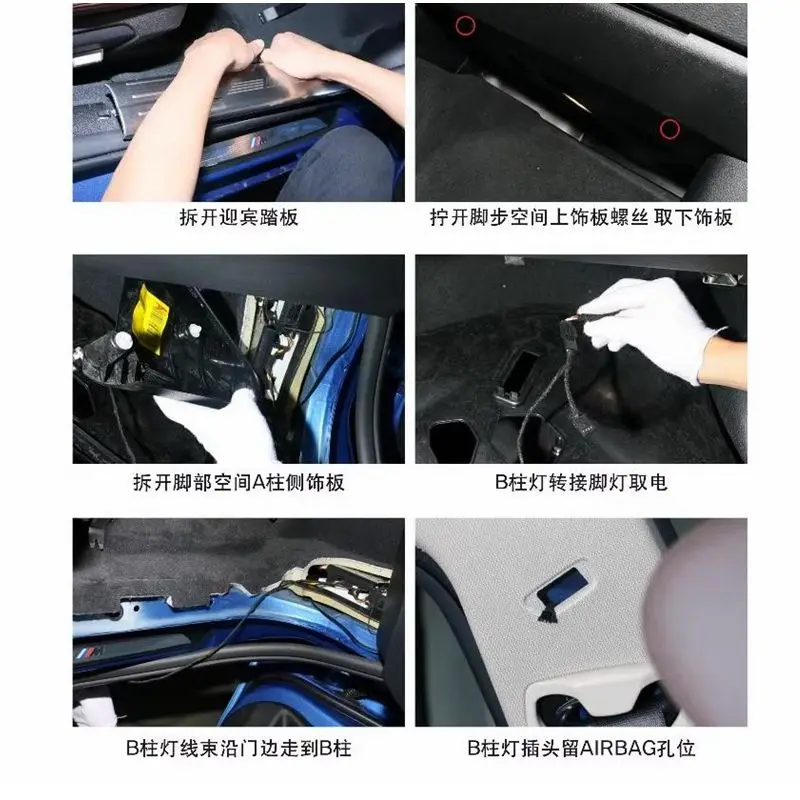 拆开迎宾踏板

拧开脚步空间上饰板螺丝 取下饰板

拆开脚部空间A柱侧饰板

B柱灯转接脚灯取电

B柱灯线束沿门边走到B柱

B柱灯插头留AIRBAG孔位