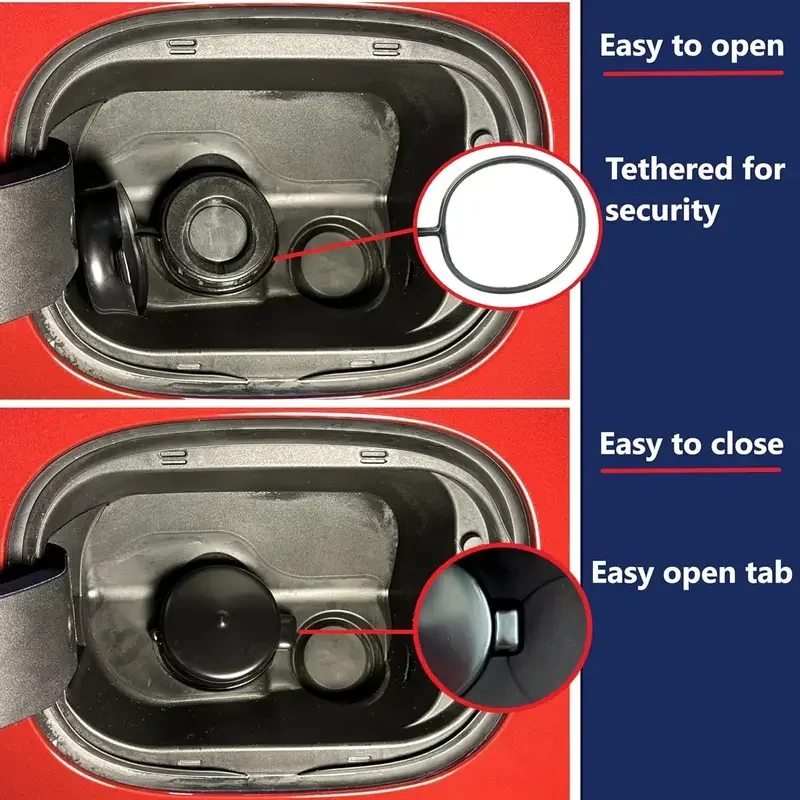 Easy to open

Tethered for security

Easy to close

Easy open tab