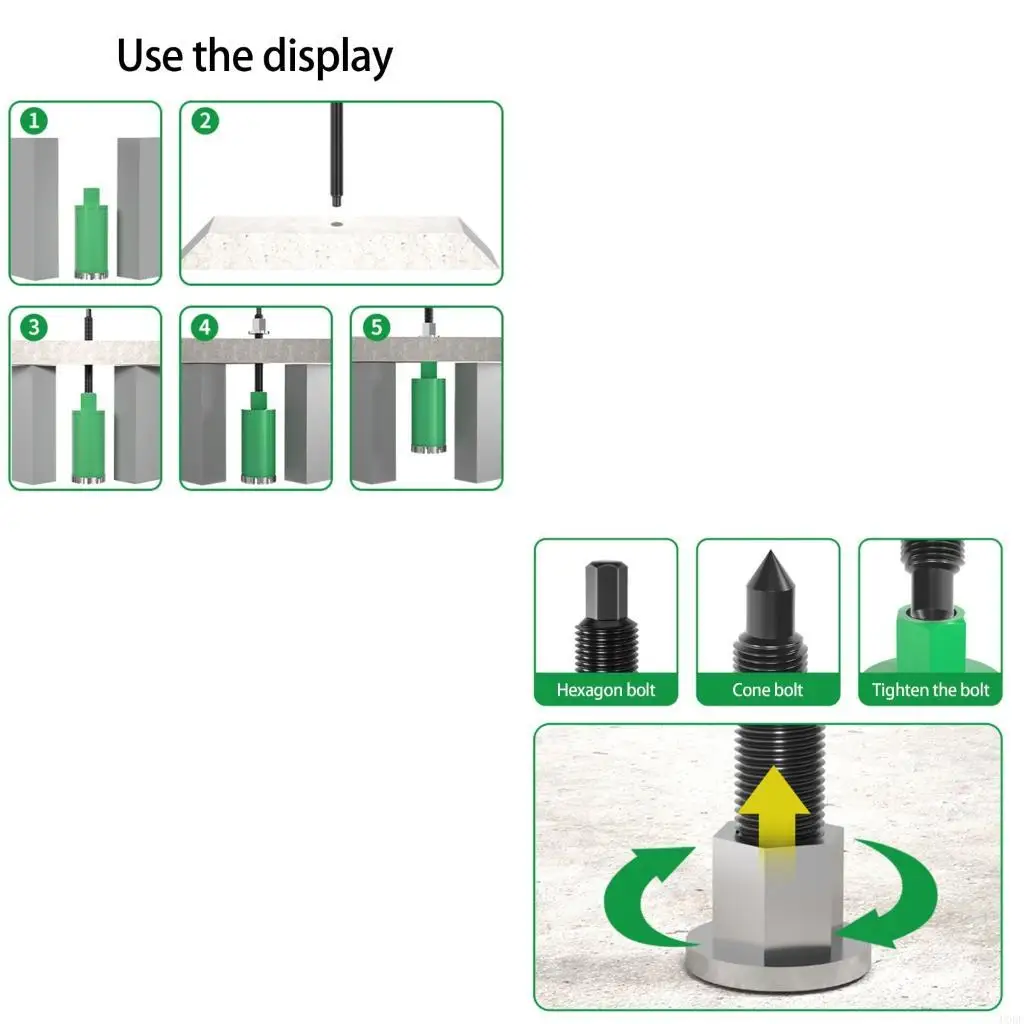 Use the display

1

2

3

4

5

Hexagon bolt

Cone bolt

Tighten the bolt