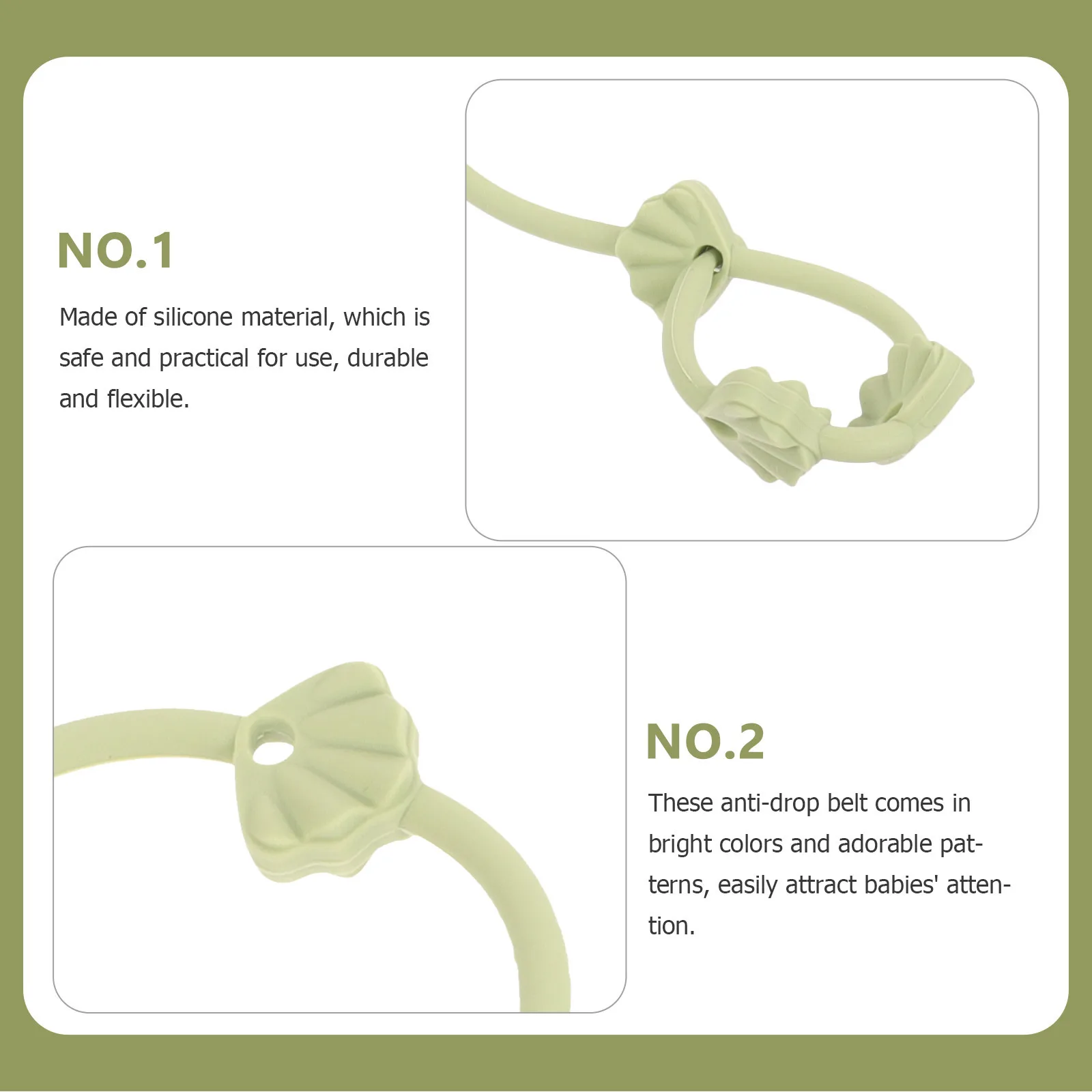 NO.1

Made of silicone material, which is safe and practical for use, durable and flexible.

NO.2

These anti-drop belt comes in bright colors and adorable patterns, easily attract babies' attention.