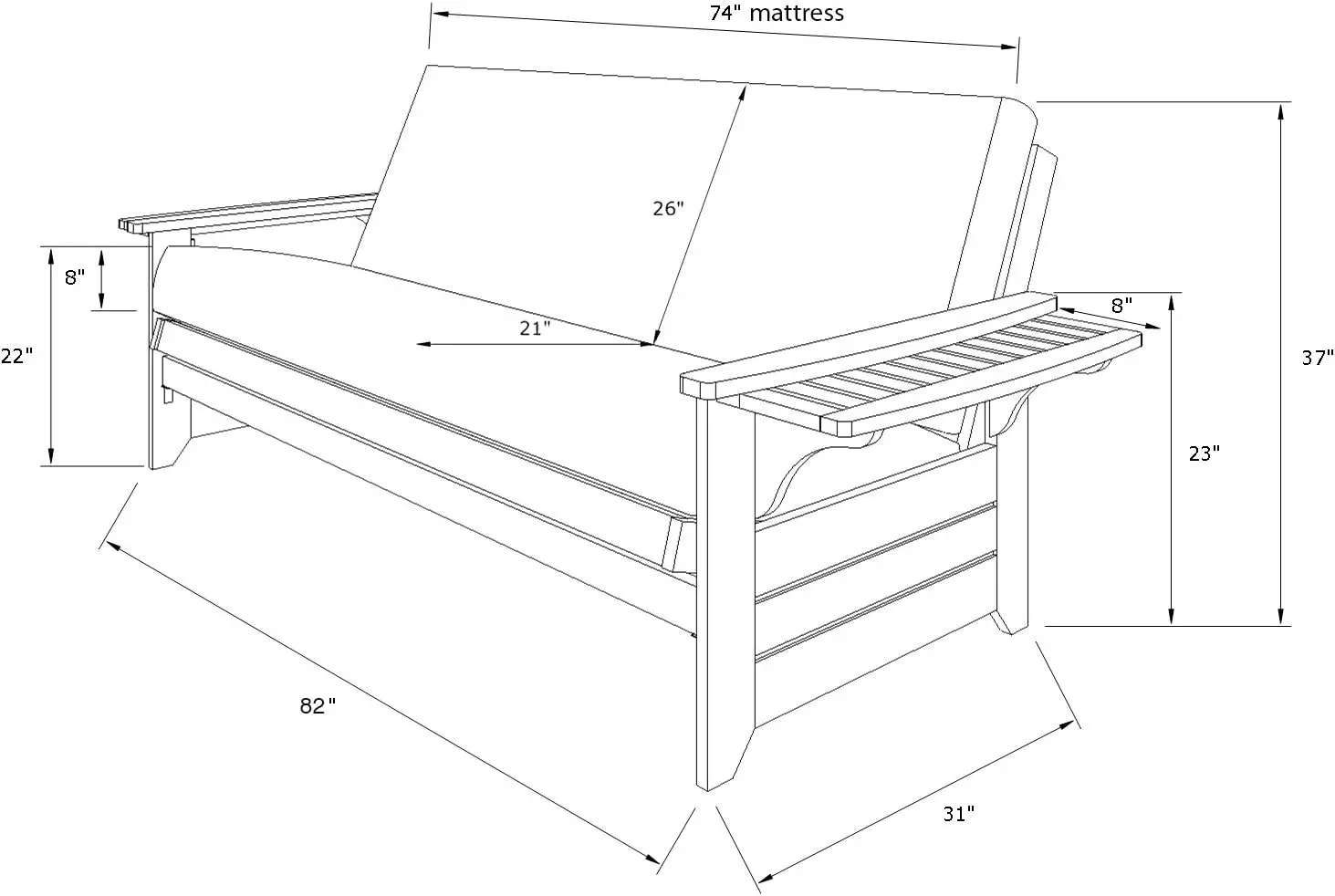 74" mattress

26"

8"

22"

21"

8"

37"

23"

82"

31"