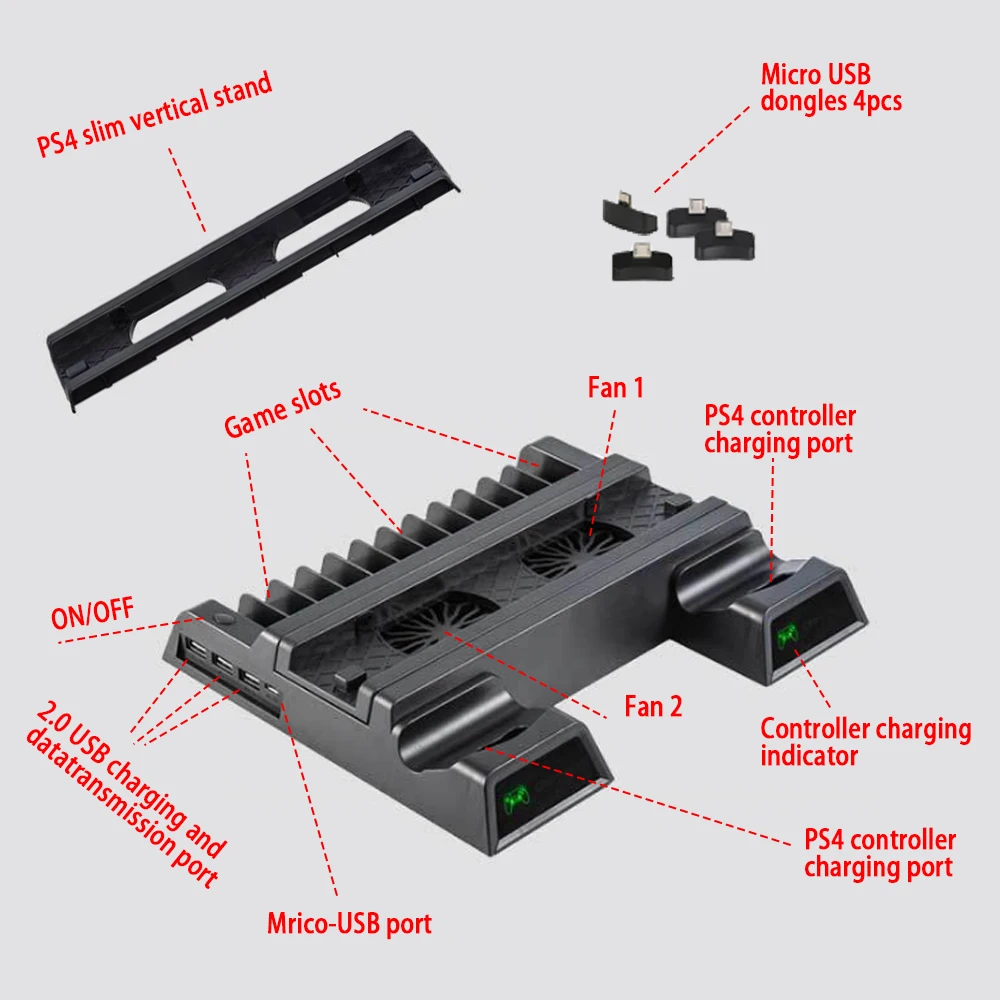 PS4 slim vertical stand

Micro USB dongles 4pcs

Game slots

Fan 1

PS4 controller charging port

ON/OFF

Fan 2

Controller charging indicator

2.0 USB charging and datatransmission port

PS4 controller charging port

Mrico-USB port