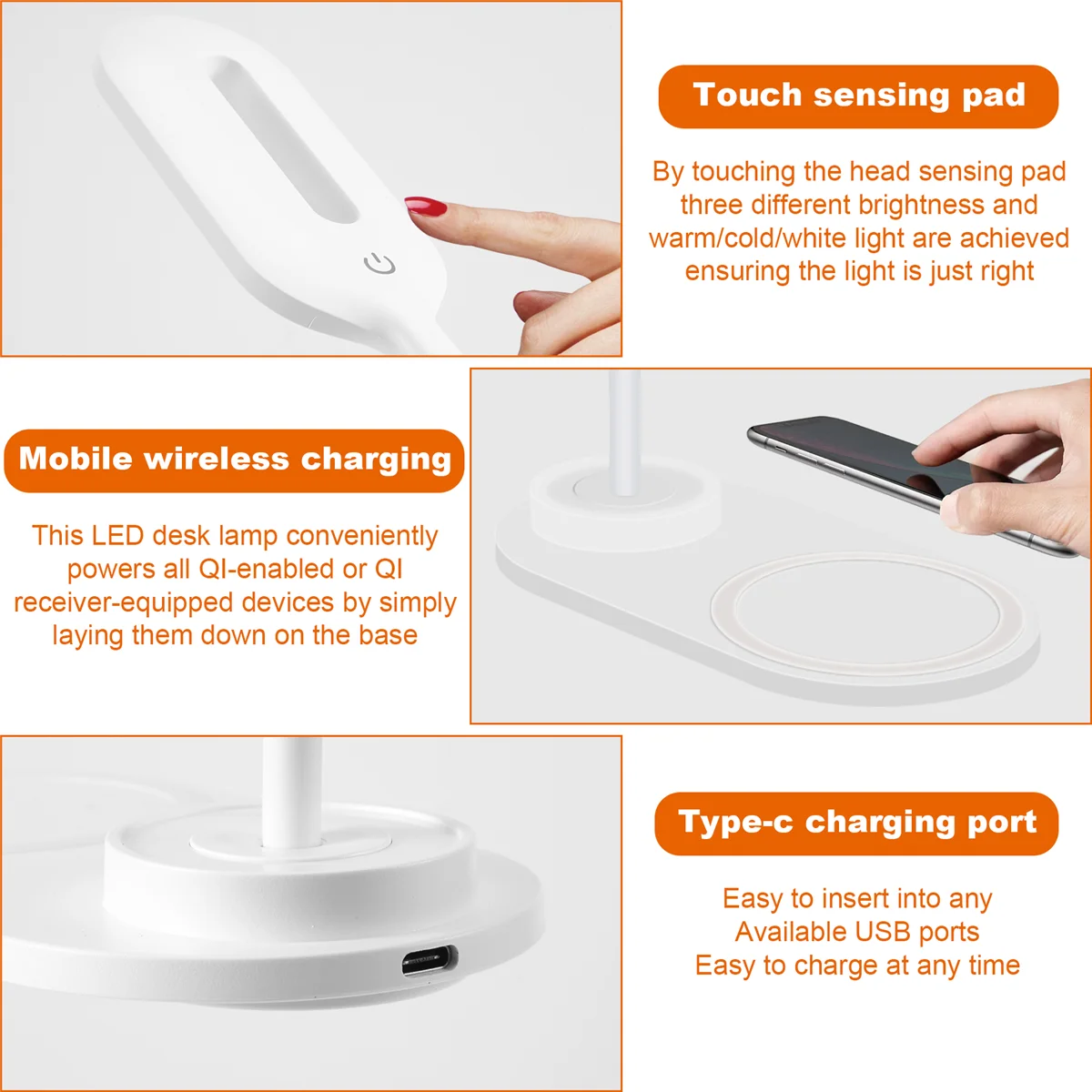 Touch sensing pad

By touching the head sensing pad three different brightness and warm/cold/white light are achieved ensuring the light is just right

Mobile wireless charging

This LED desk lamp conveniently powers all QI-enabled or QI receiver-equipped devices by simply laying them down on the base

Type-c charging port

Easy to insert into any
Available USB ports
Easy to charge at any time