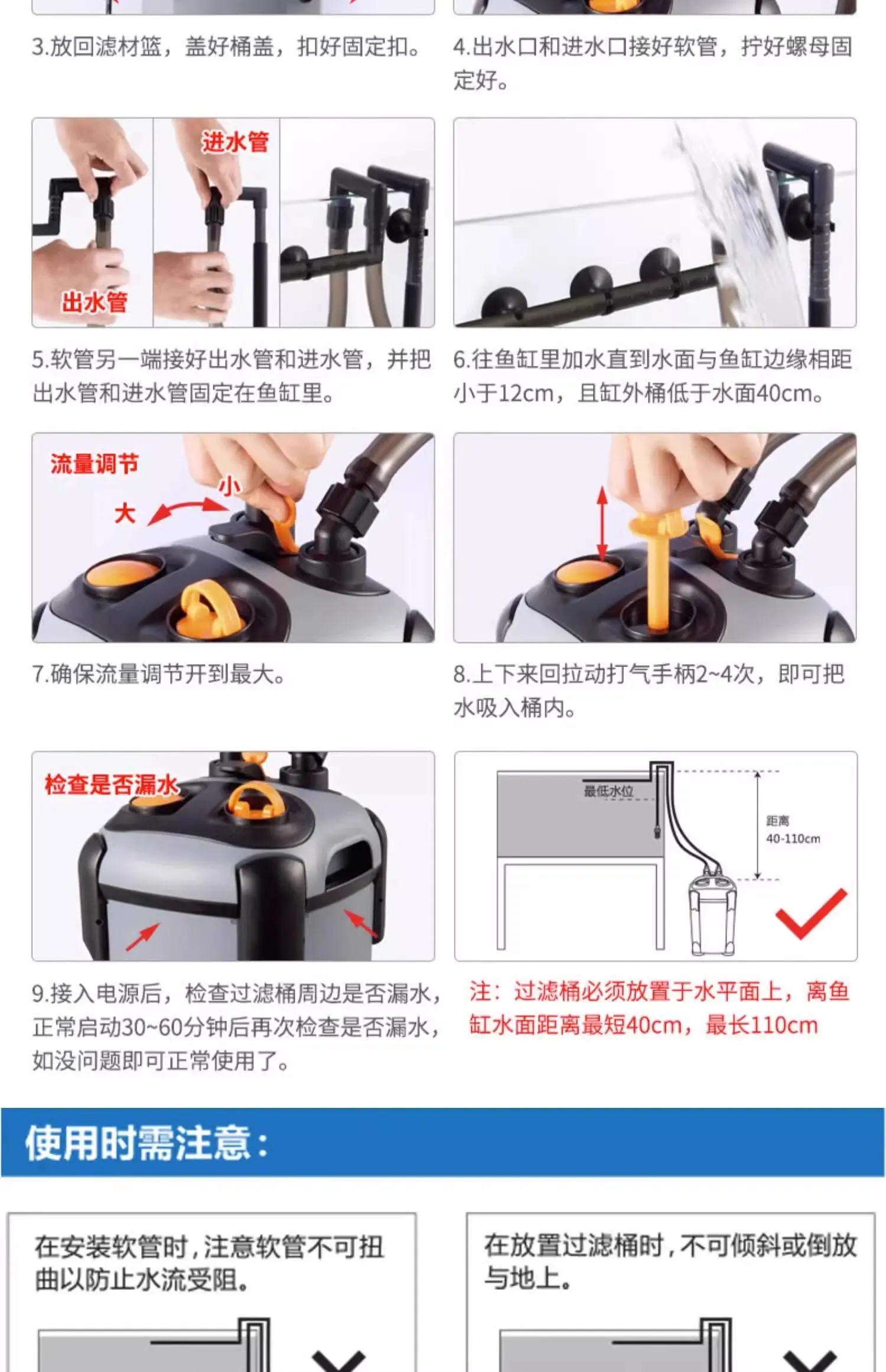 3.放回滤材篮，盖好桶盖，扣好固定扣。

4.出水口和进水口接好软管，拧好螺母固定好。

进水管

出水管

5.软管另一端接好出水管和进水管，并把出水管和进水管固定在鱼缸里。

6.往鱼缸里加水直到水面与鱼缸边缘相距小于12cm，且缸外桶低于水面40cm。

流量调节

小

大

7.确保流量调节开到最大。

8.上下来回拉动打气手柄2~4次，即可把水吸入桶内。

检查是否漏水

最低水位

距离
40-110cm

9.接入电源后，检查过滤桶周边是否漏水，正常启动30~60分钟后再次检查是否漏水，如没问题即可正常使用了。

注：过滤桶必须放置于水平面上，离鱼缸水面距离最短40cm，最长110cm

使用时需注意：

在安装软管时，注意软管不可扭曲以防止水流受阻。

在放置过滤桶时，不可倾斜或倒放与地上。