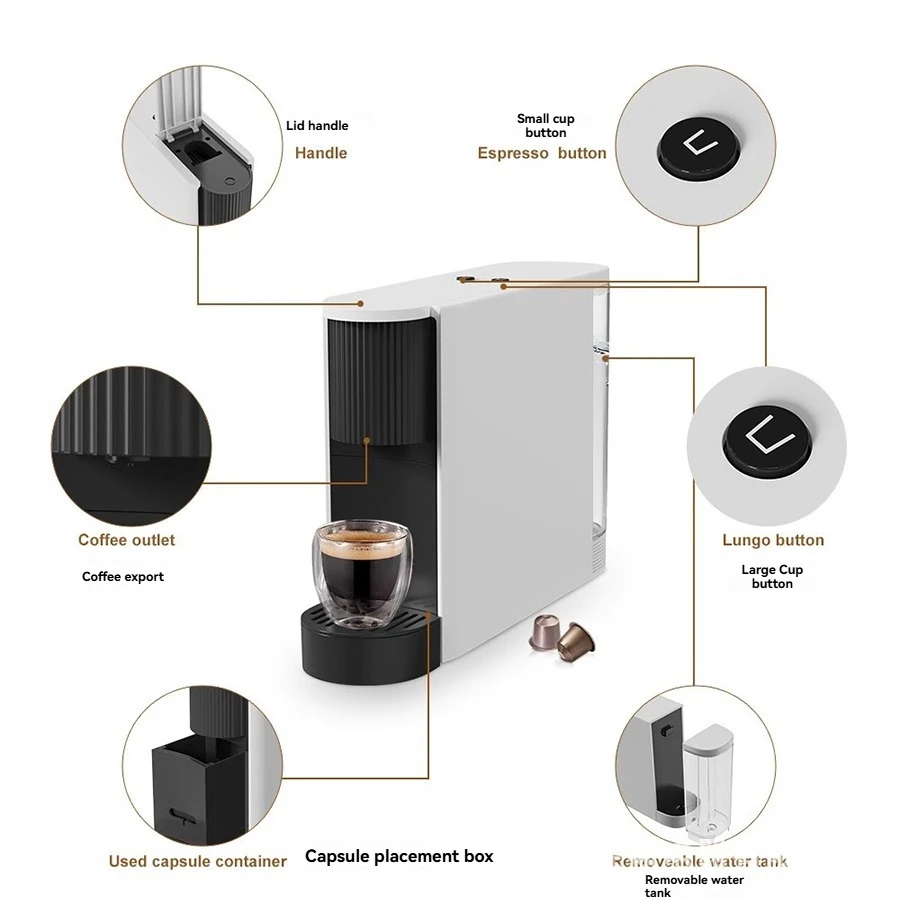 Lid handle
Handle

Small cup button
Espresso button

Coffee outlet

Coffee export

Lungo button

Large Cup button

Used capsule container

Capsule placement box

Removeable water tank
Removable water tank