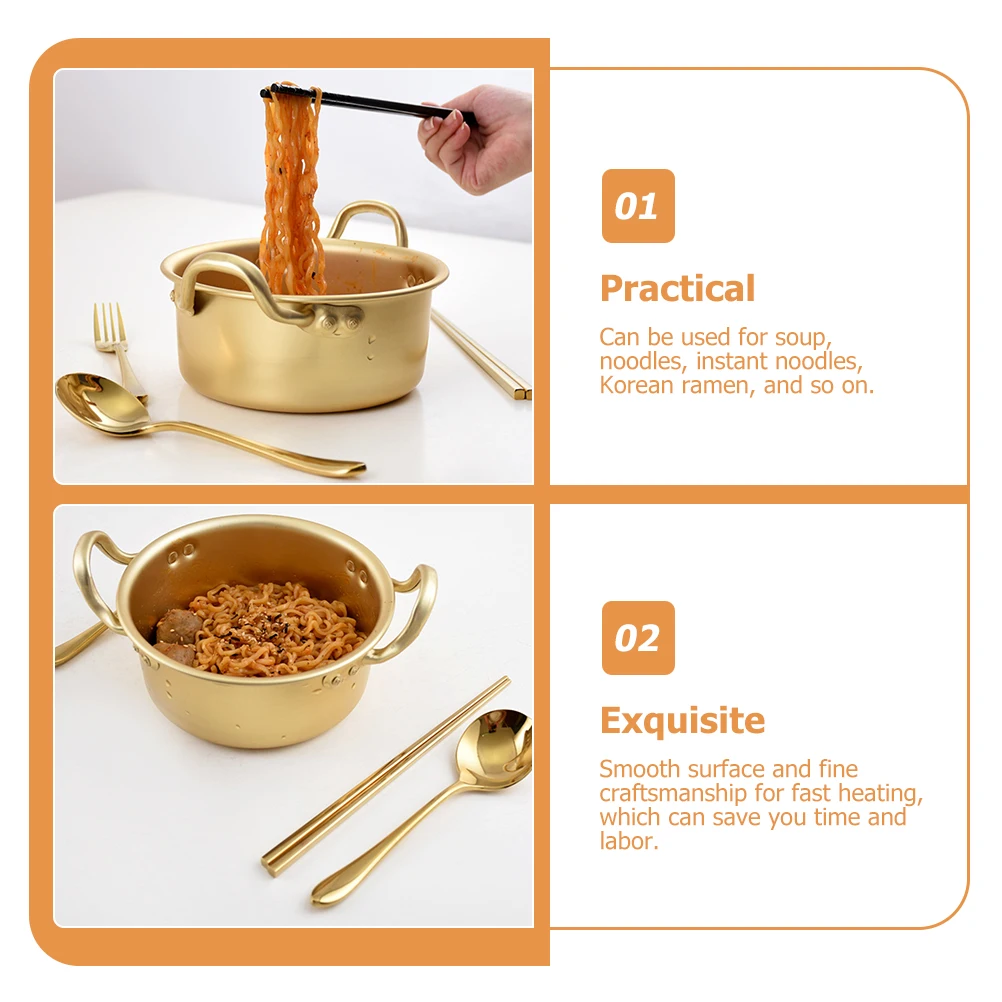 01

Practical

Can be used for soup, noodles, instant noodles, Korean ramen, and so on.

02

Exquisite

Smooth surface and fine craftsmanship for fast heating, which can save you time and labor.