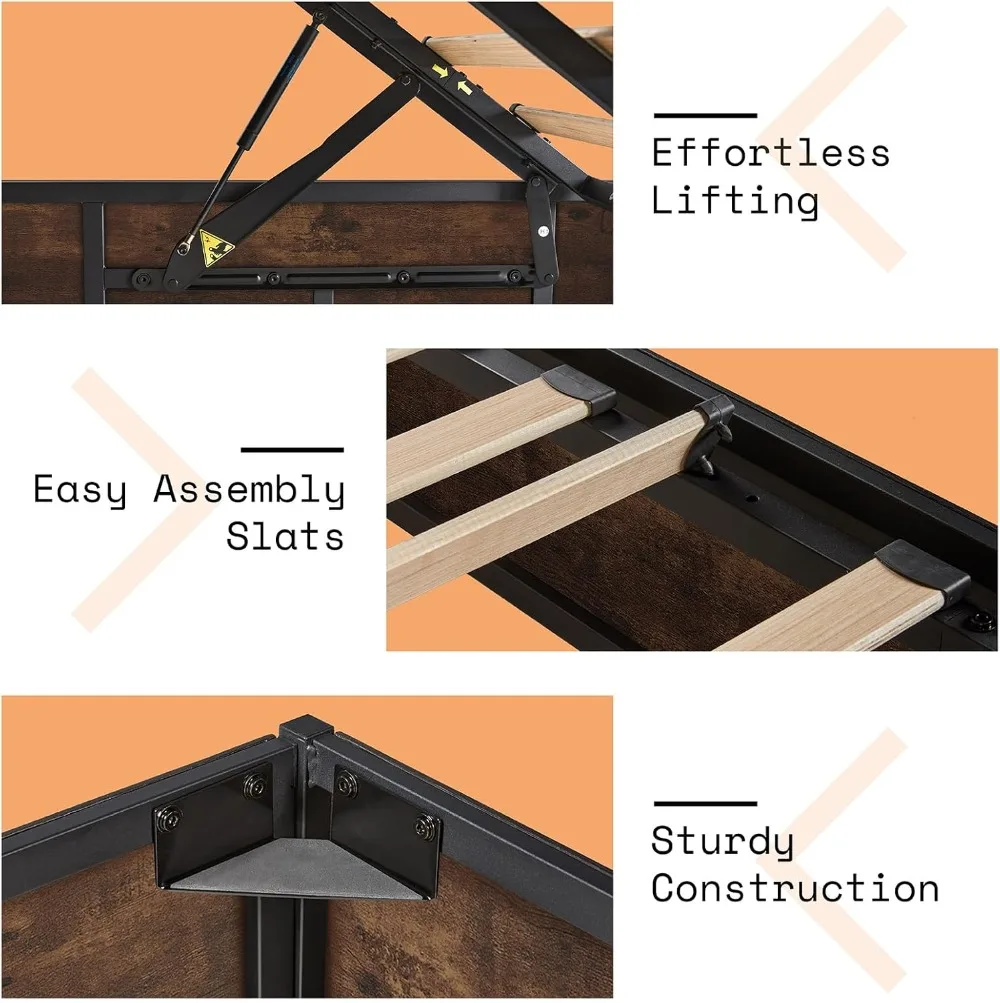 Effortless Lifting

Easy Assembly Slats

Sturdy Construction