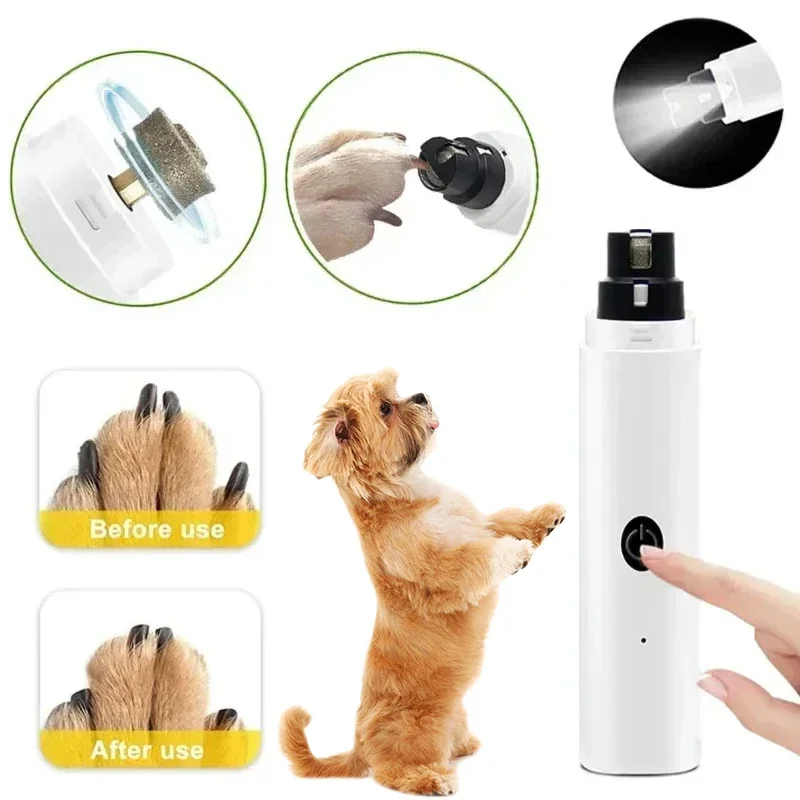 Before use

After use