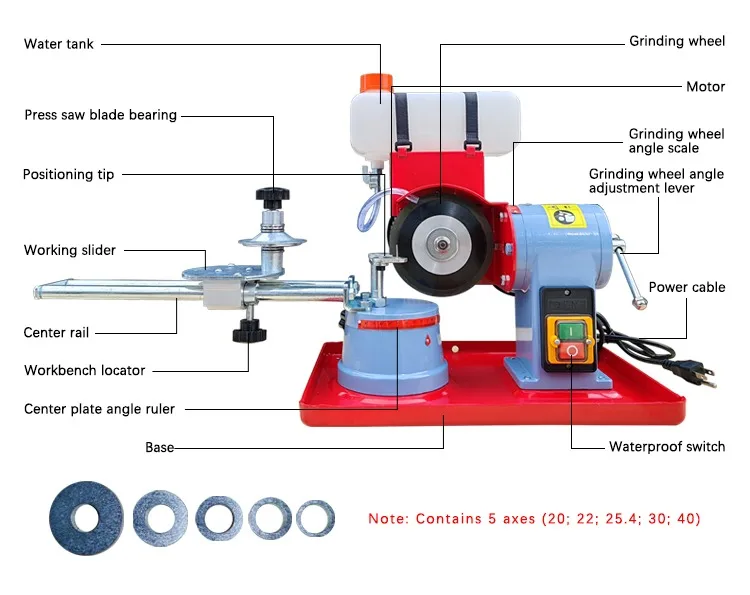 Water tank

Press saw blade bearing

Positioning tip

Working slider

Center rail

Workbench locator

Center plate angle ruler

Base

Grinding wheel

Motor

Grinding wheel angle scale

Grinding wheel angle adjustment lever

Power cable

Waterproof switch

Note: Contains 5 axes (20; 22; 25.4; 30; 40)