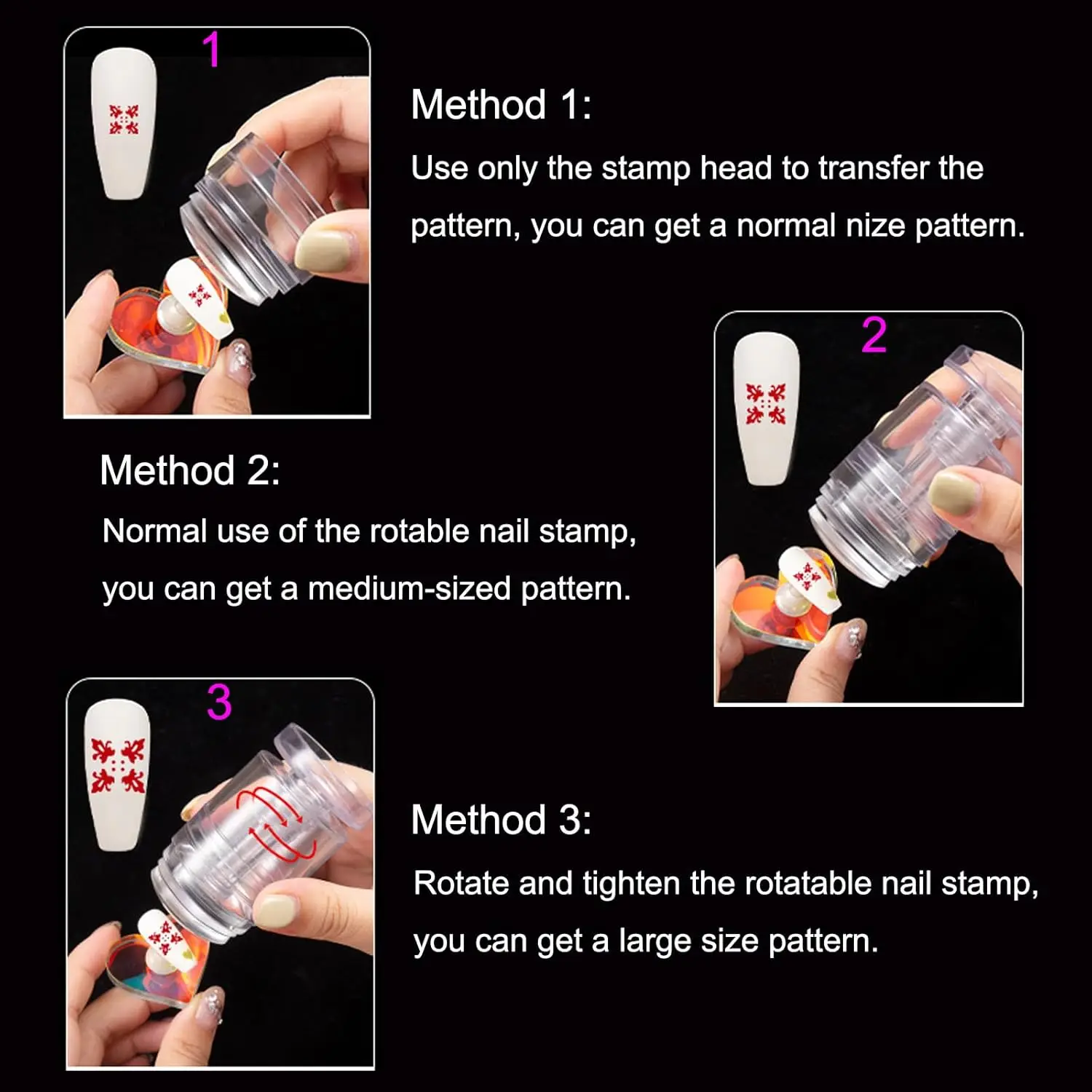 1

Method 1:

Use only the stamp head to transfer the pattern, you can get a normal nize pattern.

2

Method 2:

Normal use of the rotable nail stamp, you can get a medium-sized pattern.

3

Method 3:

Rotate and tighten the rotatable nail stamp, you can get a large size pattern.