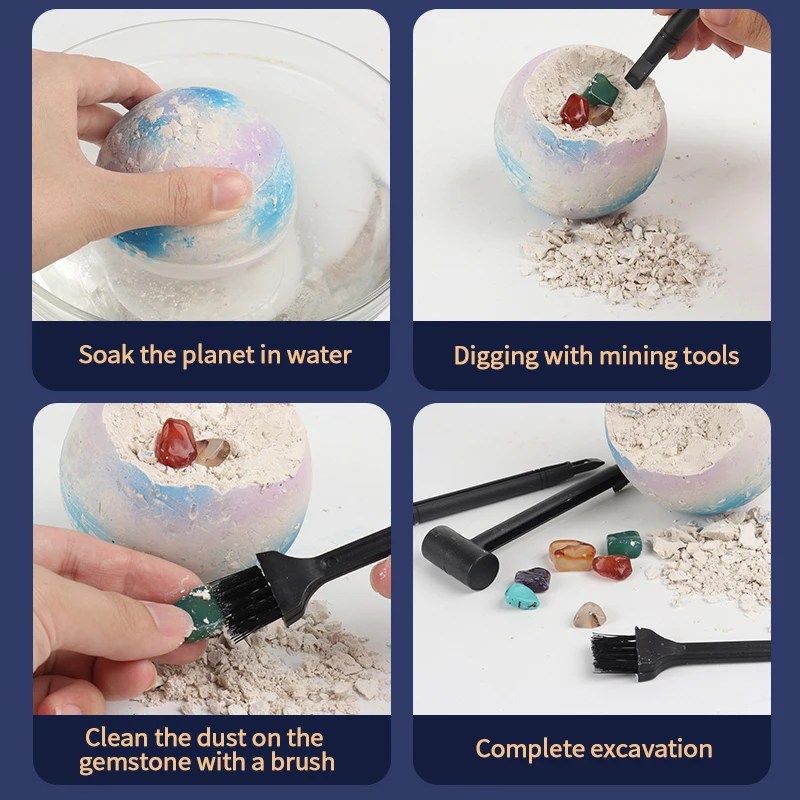 Soak the planet in water

Digging with mining tools

Clean the dust on the gemstone with a brush

Complete excavation