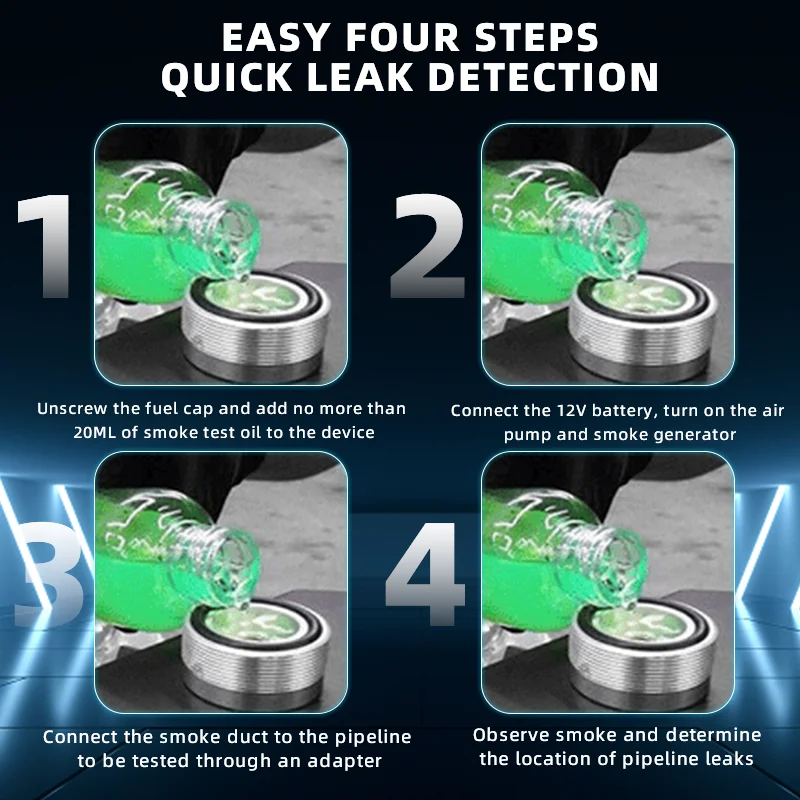 EASY FOUR STEPS
QUICK LEAK DETECTION

1

Unscrew the fuel cap and add no more than 20ML of smoke test oil to the device

2

Connect the 12V battery, turn on the air pump and smoke generator

3

Connect the smoke duct to the pipeline to be tested through an adapter

4

Observe smoke and determine the location of pipeline leaks