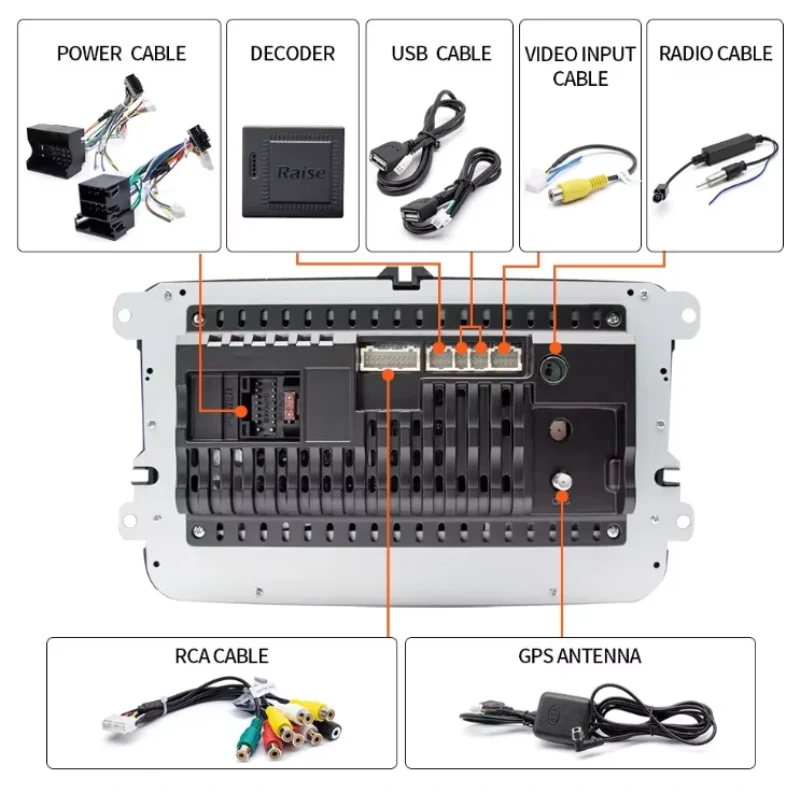 POWER CABLE

DECODER

Raise

USB CABLE

VIDEO INPUT CABLE

RADIO CABLE

RCA CABLE

GPS ANTENNA