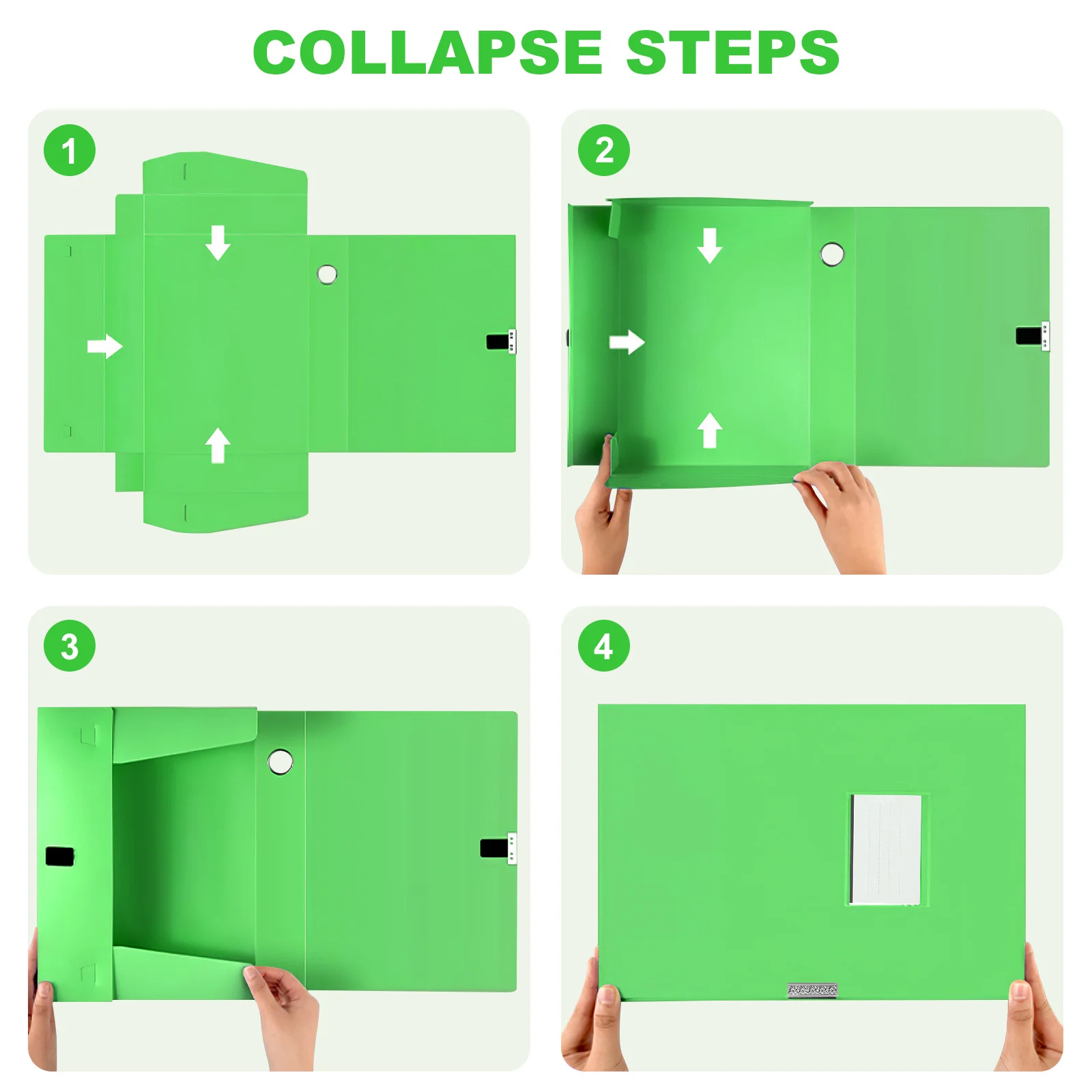 COLLAPSE STEPS

1

2

3

4