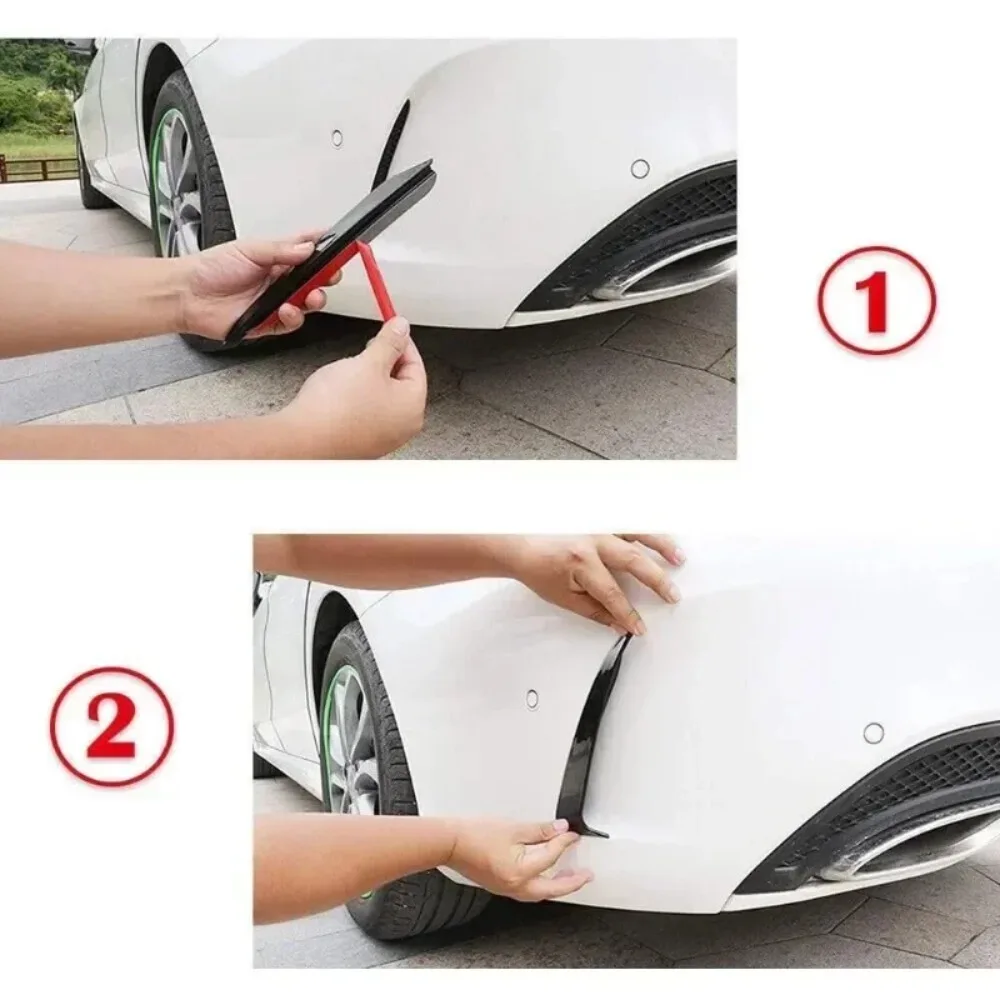 1

2