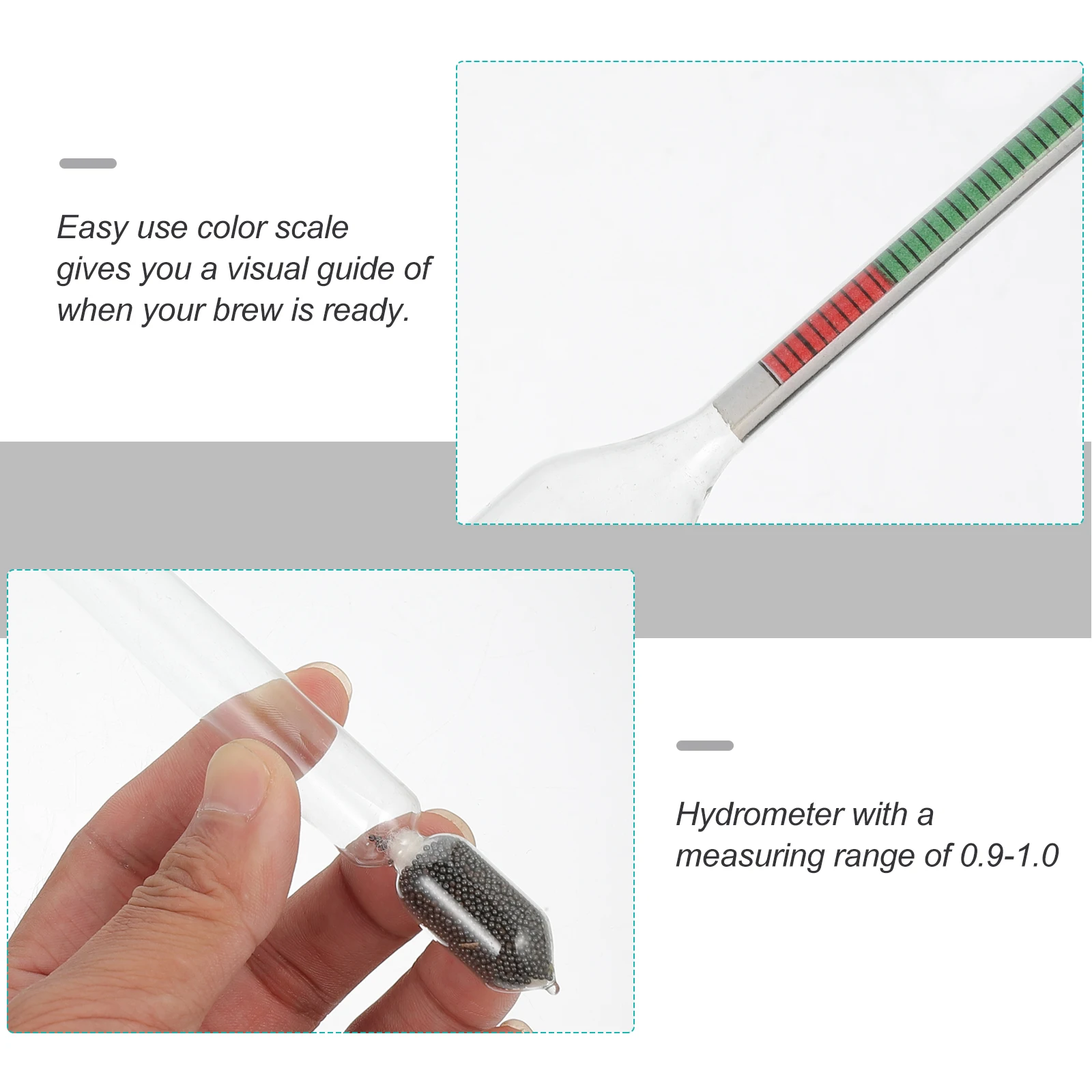 Easy use color scale gives you a visual guide of when your brew is ready.

Hydrometer with a measuring range of 0.9-1.0