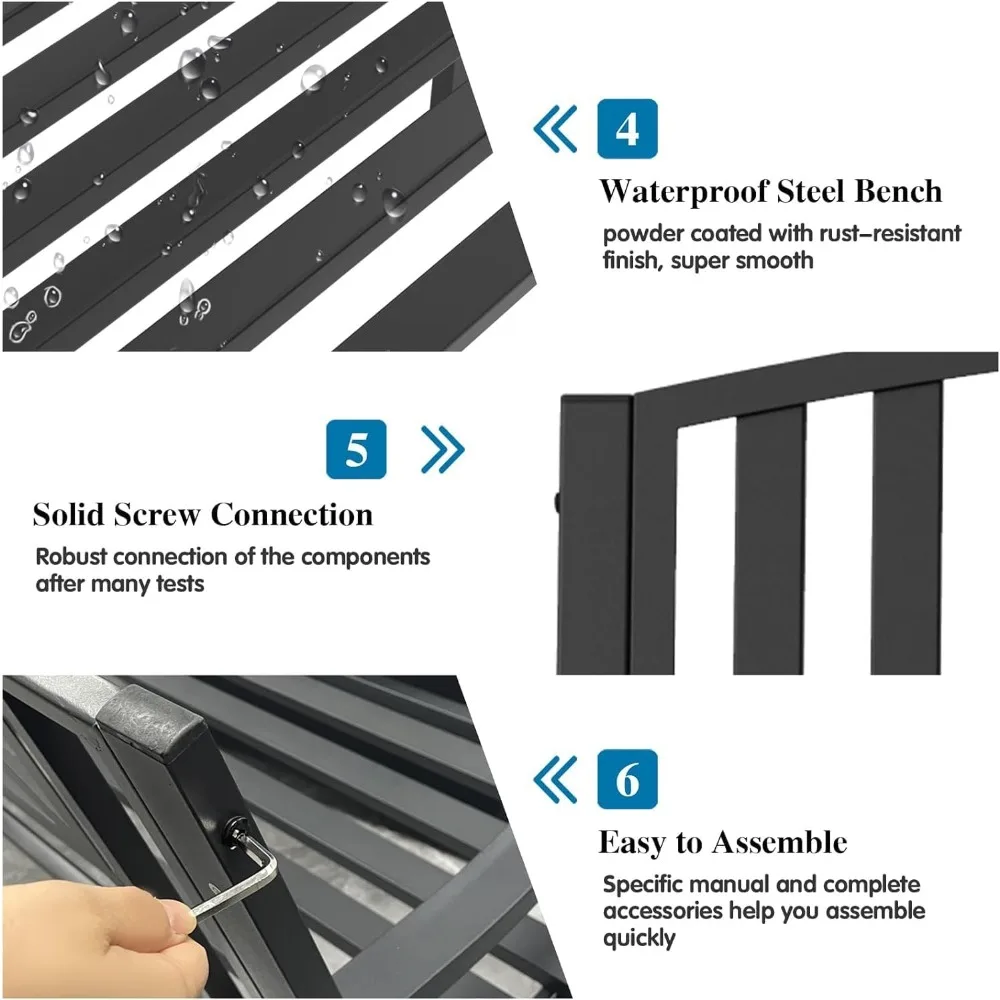 4

Waterproof Steel Bench

powder coated with rust-resistant finish, super smooth

5

Solid Screw Connection

Robust connection of the components after many tests

6

Easy to Assemble

Specific manual and complete accessories help you assemble quickly