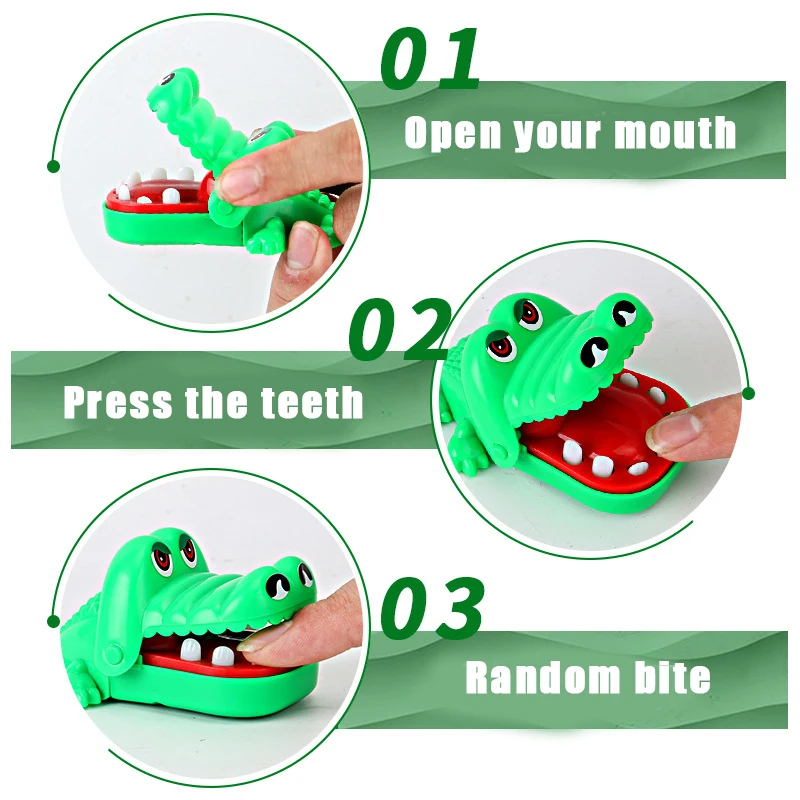 01
Open your mouth

02
Press the teeth

03
Random bite