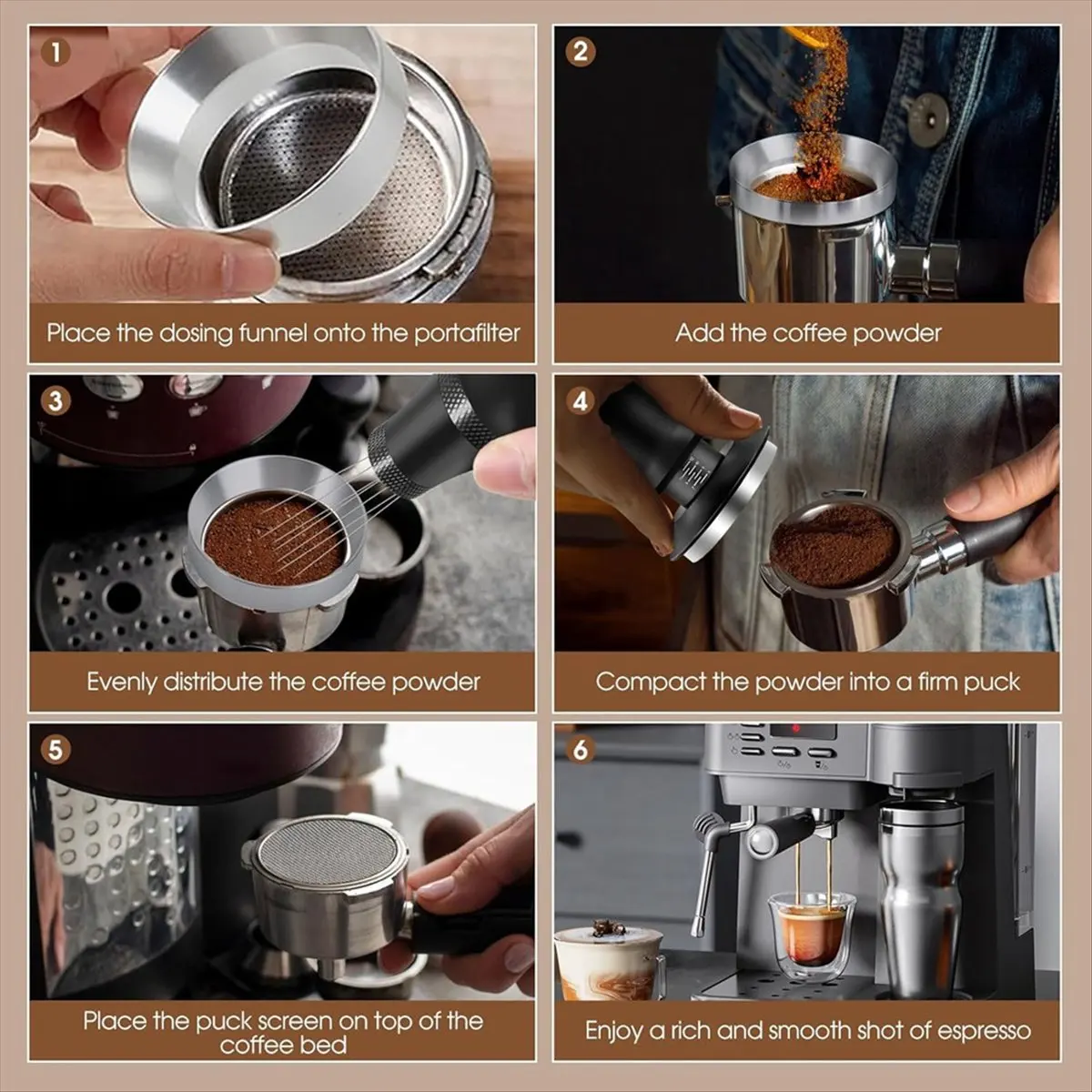 1
Place the dosing funnel onto the portafilter

2
Add the coffee powder

3
Evenly distribute the coffee powder

4
Compact the powder into a firm puck

5
Place the puck screen on top of the coffee bed

6
Enjoy a rich and smooth shot of espresso