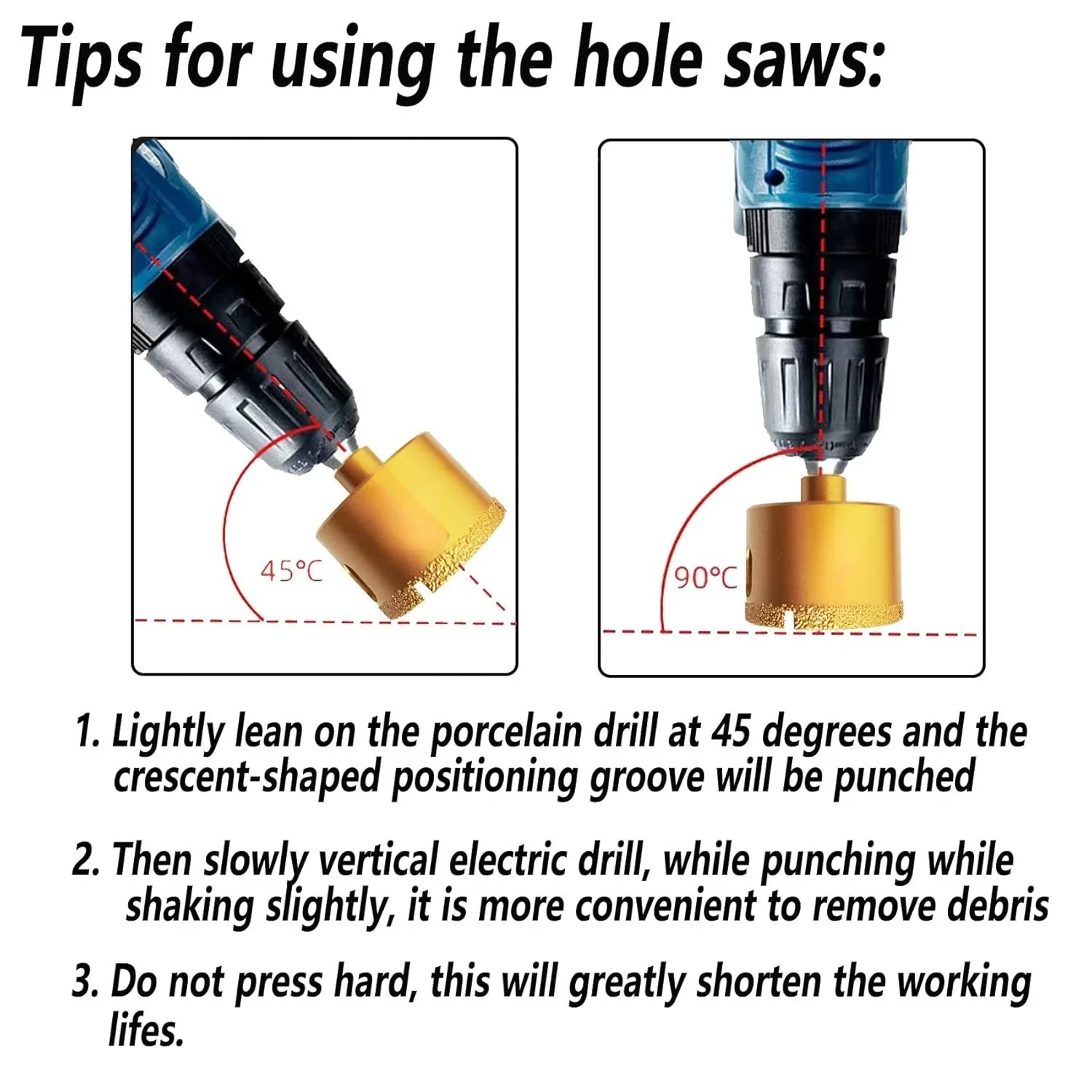 Tips for using the hole saws:

45°C

90°C

1. Lightly lean on the porcelain drill at 45 degrees and the crescent-shaped positioning groove will be punched

2. Then slowly vertical electric drill, while punching while shaking slightly, it is more convenient to remove debris

3. Do not press hard, this will greatly shorten the working lifes.