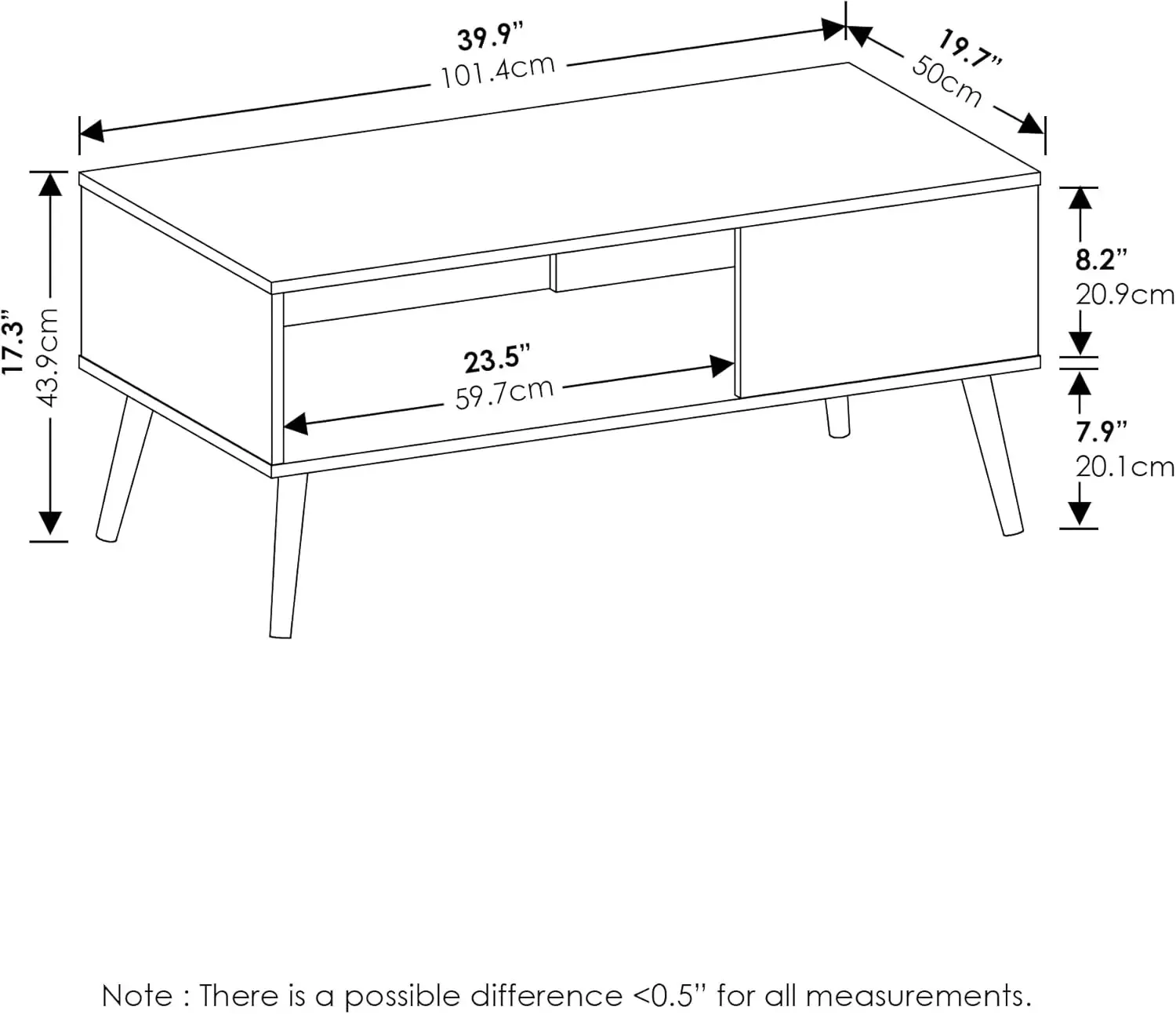 39.9”
101.4cm

19.7”
50cm

17.3”
43.9cm

8.2”
20.9cm

23.5”
59.7cm

7.9”
20.1cm

Note : There is a possible difference <0.5” for all measurements.