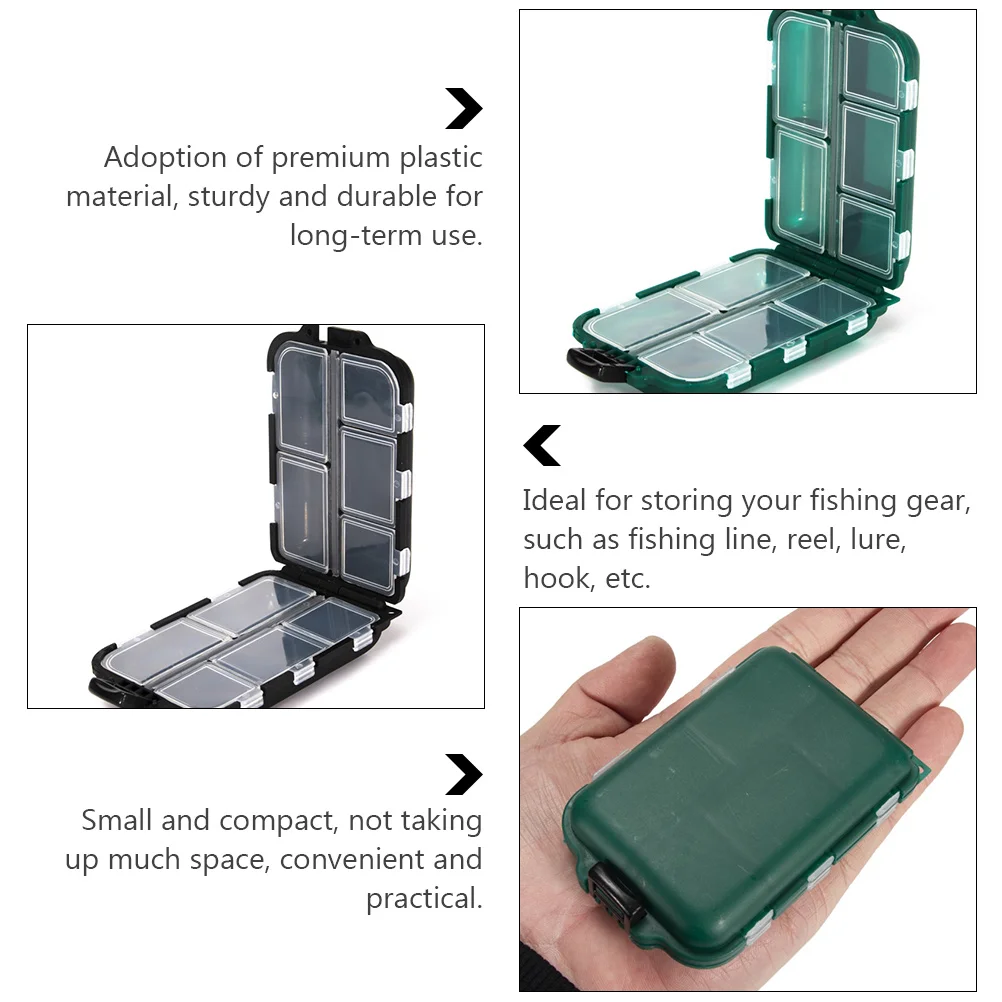 Adoption of premium plastic material, sturdy and durable for long-term use.

Ideal for storing your fishing gear, such as fishing line, reel, lure, hook, etc.

Small and compact, not taking up much space, convenient and practical.