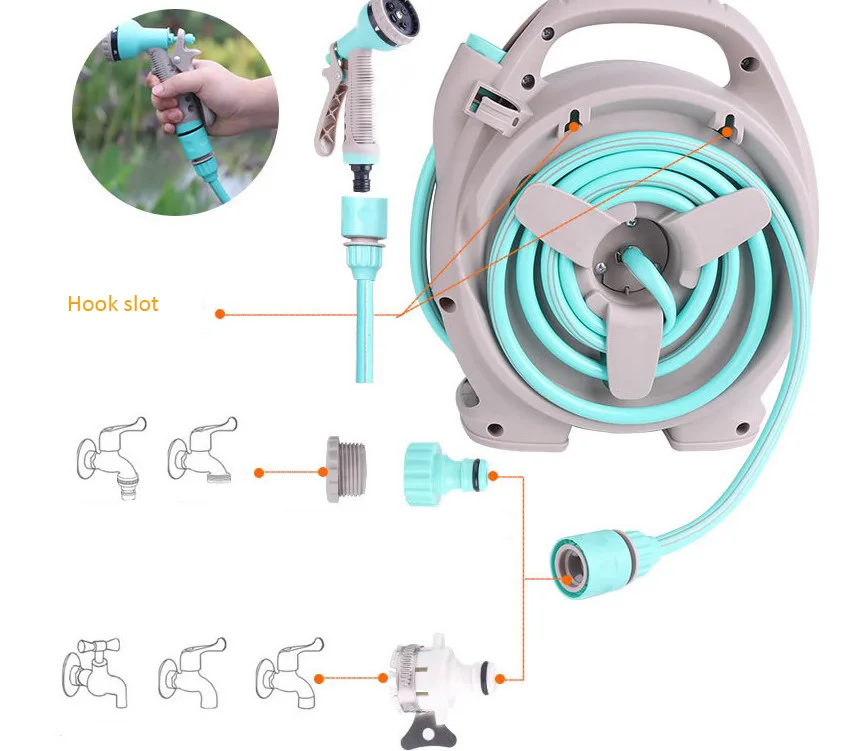 Hook slot