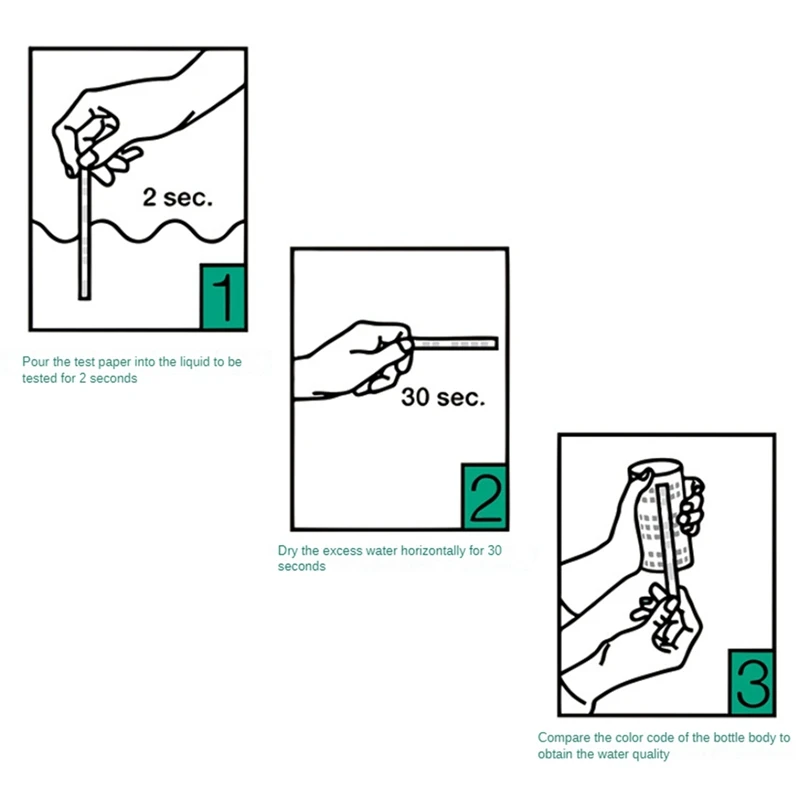 2 sec.

1

Pour the test paper into the liquid to be tested for 2 seconds

30 sec.

2

Dry the excess water horizontally for 30 seconds

3

Compare the color code of the bottle body to obtain the water quality