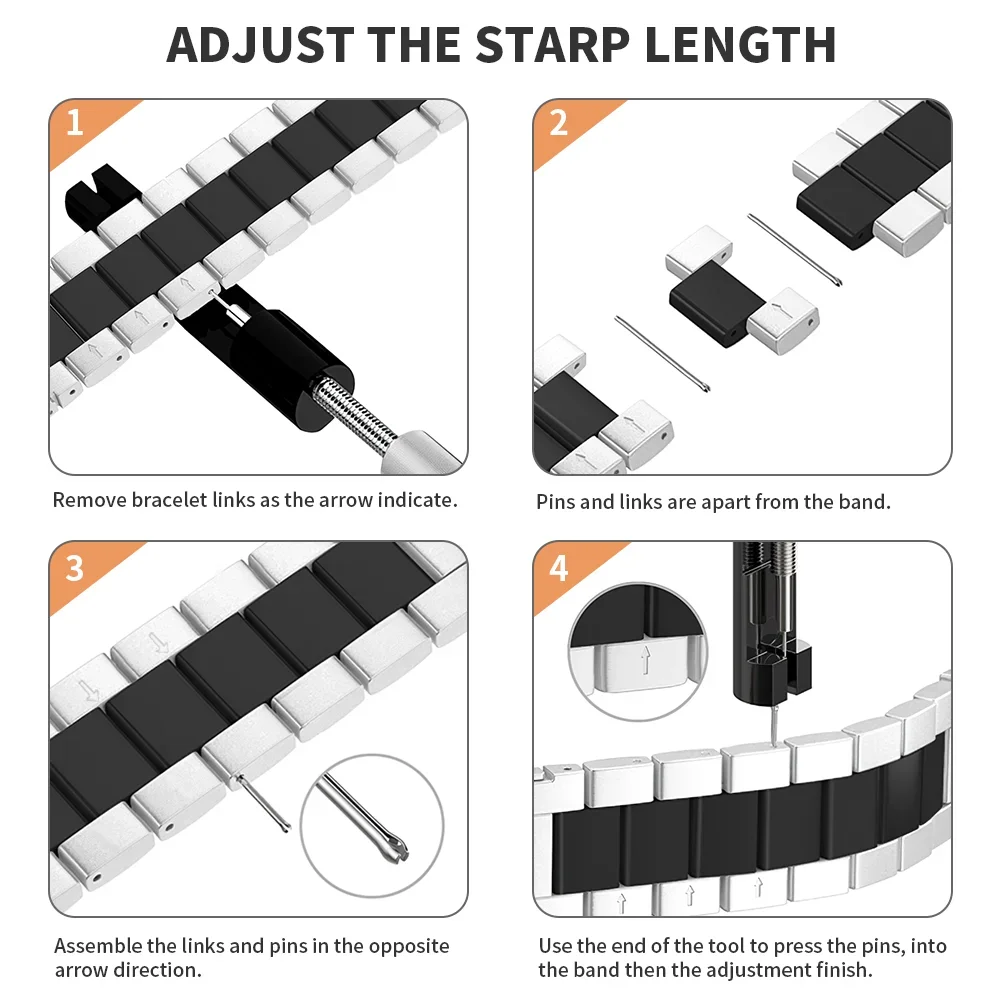 ADJUST THE STARP LENGTH

1

Remove bracelet links as the arrow indicate.

2

Pins and links are apart from the band.

3

Assemble the links and pins in the opposite arrow direction.

4

Use the end of the tool to press the pins, into the band then the adjustment finish.