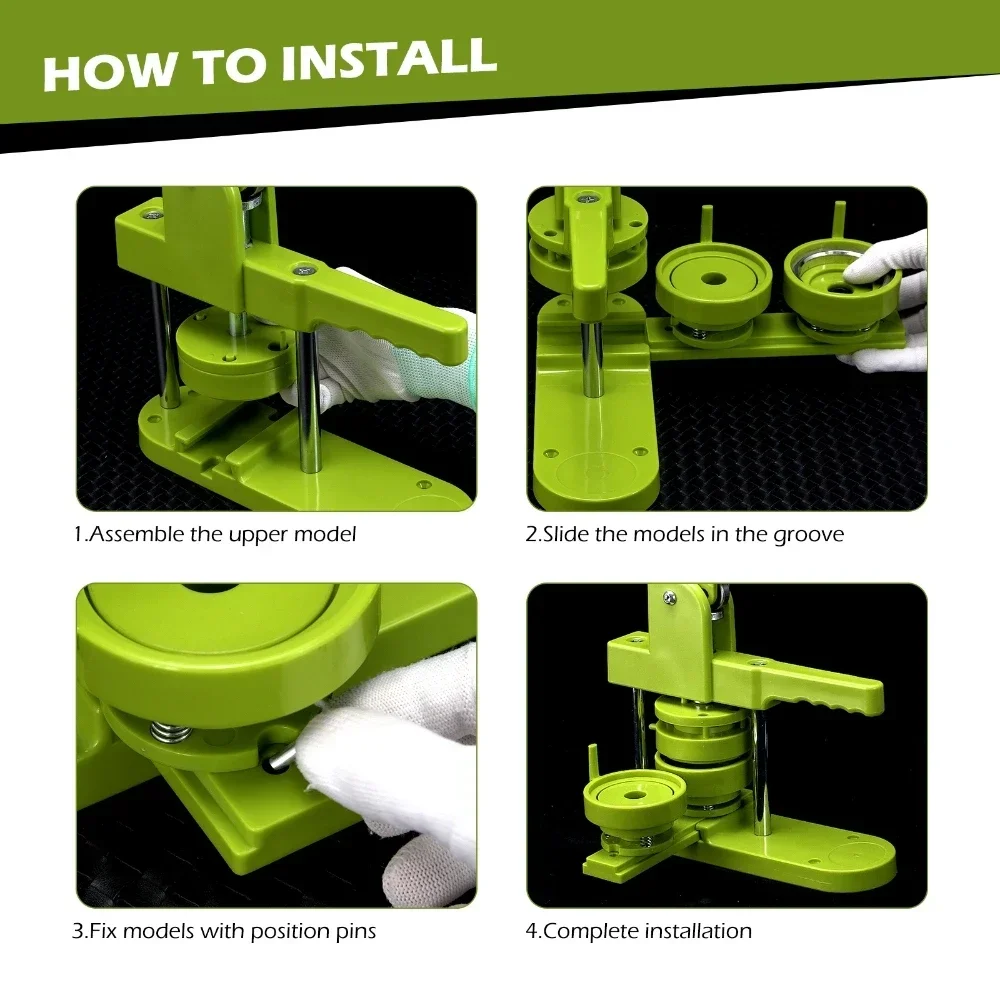 HOW TO INSTALL

1.Assemble the upper model

2.Slide the models in the groove

3.Fix models with position pins

4.Complete installation