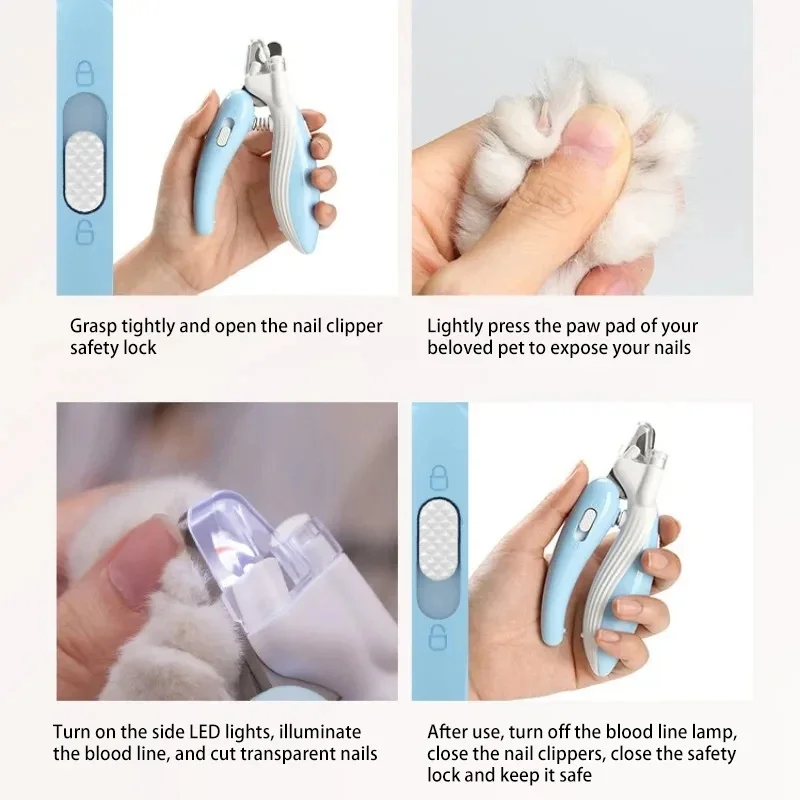 Grasp tightly and open the nail clipper safety lock

Lightly press the paw pad of your beloved pet to expose your nails

Turn on the side LED lights, illuminate the blood line, and cut transparent nails

After use, turn off the blood line lamp, close the nail clippers, close the safety lock and keep it safe