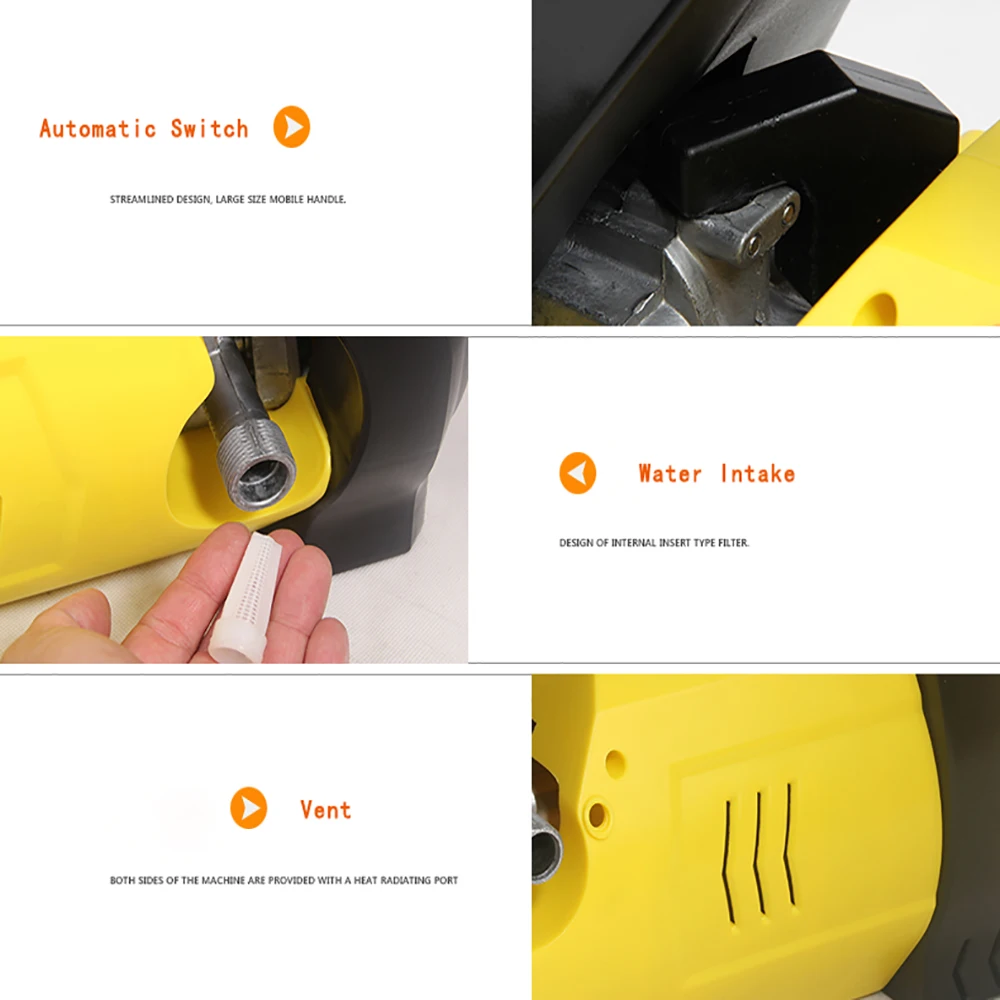 Automatic Switch

STREAMLINED DESIGN, LARGE SIZE MOBILE HANDLE.

Water Intake

DESIGN OF INTERNAL INSERT TYPE FILTER.

Vent

BOTH SIDES OF THE MACHINE ARE PROVIDED WITH A HEAT RADIATING PORT