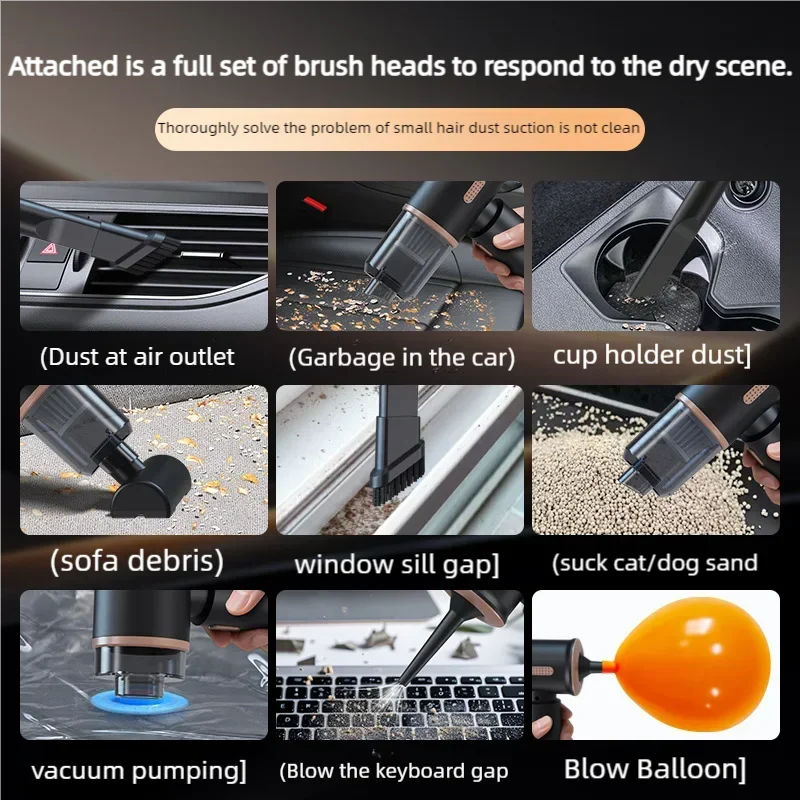 Attached is a full set of brush heads to respond to the dry scene.

Thoroughly solve the problem of small hair dust suction is not clean

(Dust at air outlet

(Garbage in the car)

cup holder dust]

(sofa debris)

window sill gap]

(suck cat/dog sand

vacuum pumping]

(Blow the keyboard gap

Blow Balloon]