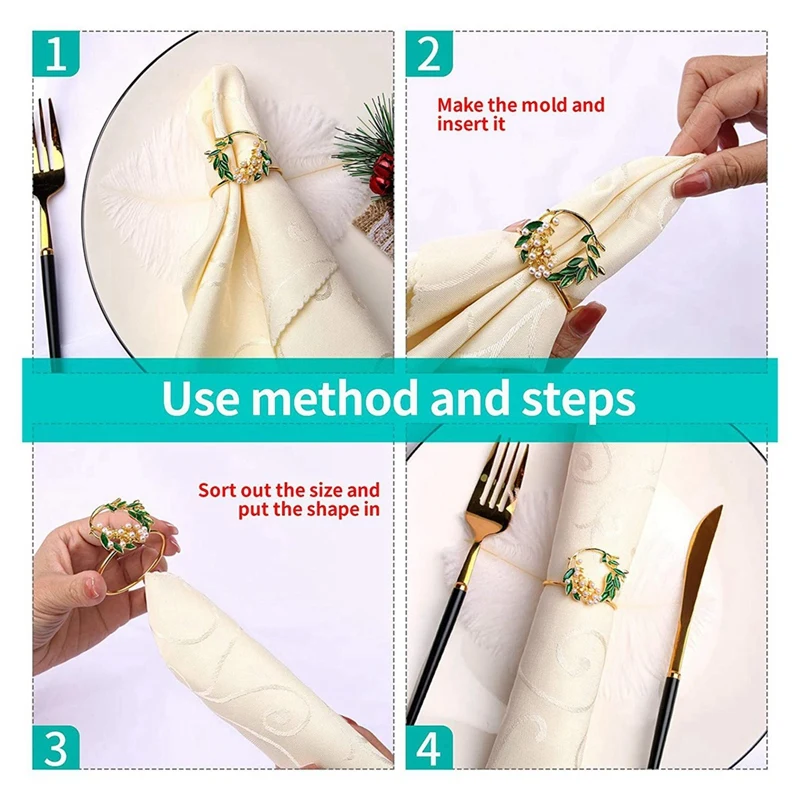 1

2

Make the mold and insert it

Use method and steps

Sort out the size and put the shape in

3

4