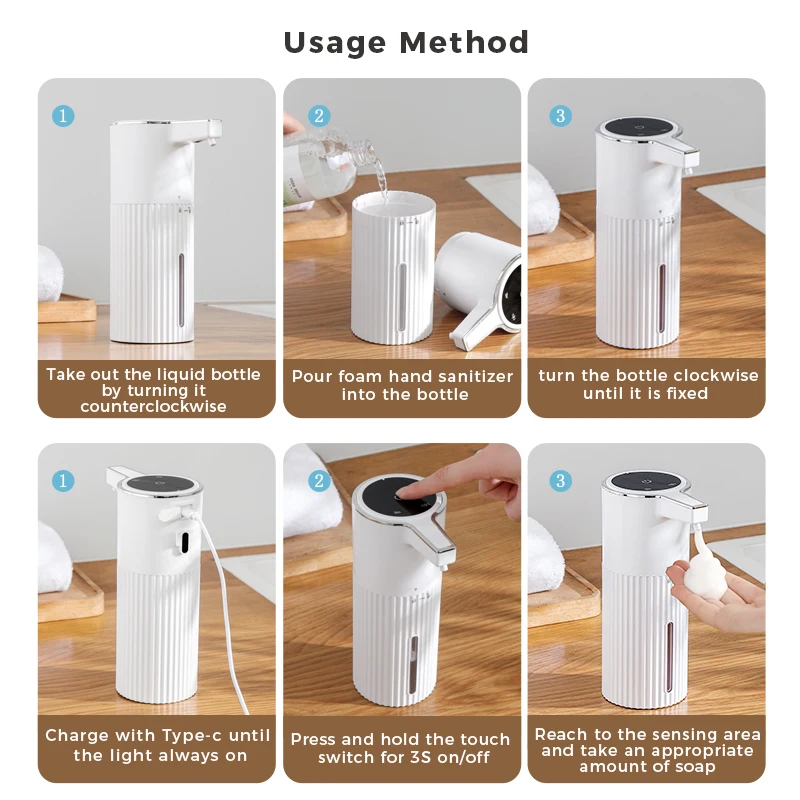 Usage Method

1

Take out the liquid bottle by turning it counterclockwise

2

Pour foam hand sanitizer into the bottle

3

turn the bottle clockwise until it is fixed

1

Charge with Type-c until the light always on

2

Press and hold the touch switch for 3S on/off

3

Reach to the sensing area and take an appropriate amount of soap