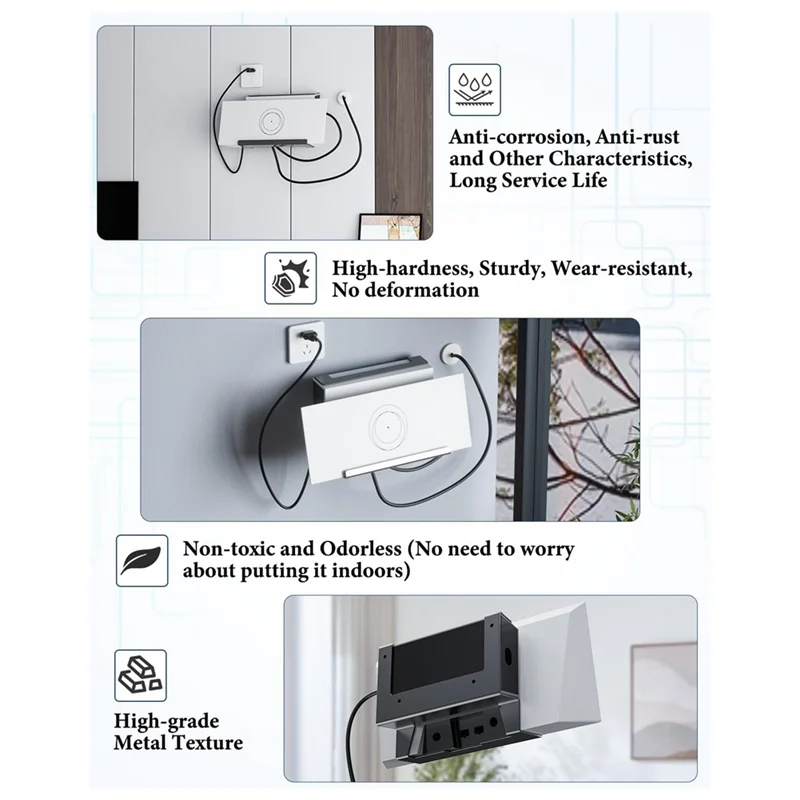 Anti-corrosion, Anti-rust and Other Characteristics, Long Service Life

High-hardness, Sturdy, Wear-resistant, No deformation

Non-toxic and Odorless (No need to worry about putting it indoors)

High-grade Metal Texture