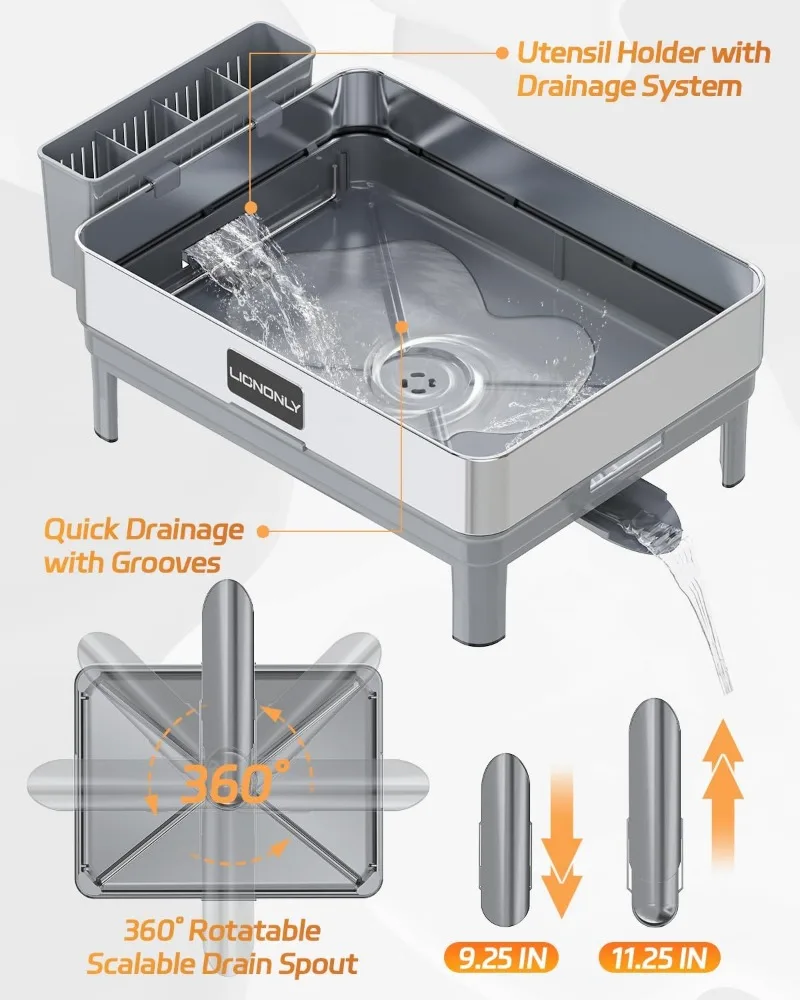 Utensil Holder with Drainage System

LIONONLY

Quick Drainage with Grooves

360°

360° Rotatable Scalable Drain Spout

9.25 IN

11.25 IN