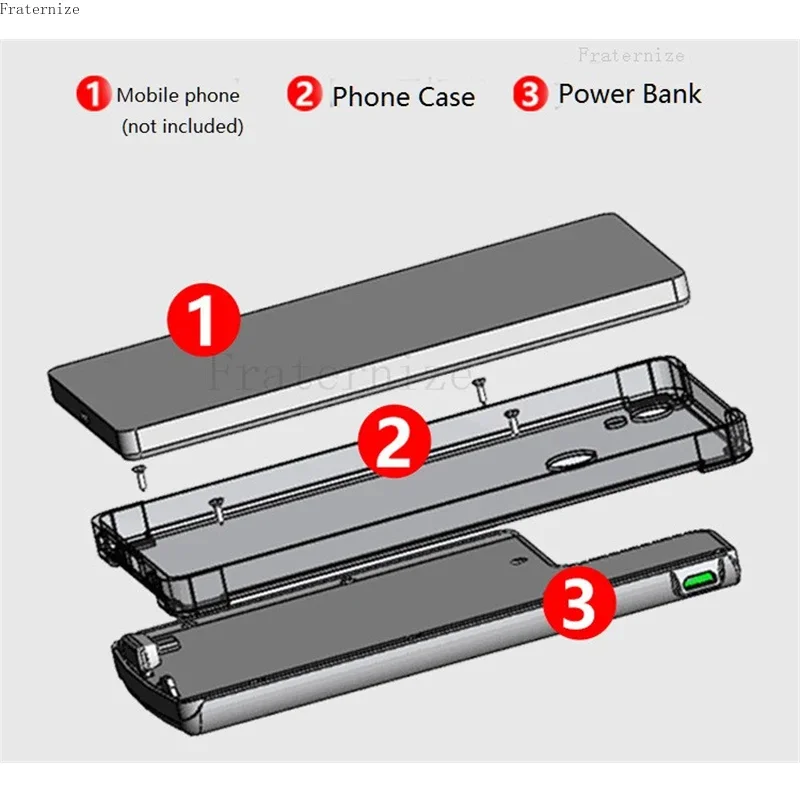 Fraternize

Fraternize

1 Mobile phone (not included)

2 Phone Case

3 Power Bank

1

Fraternize

2

3